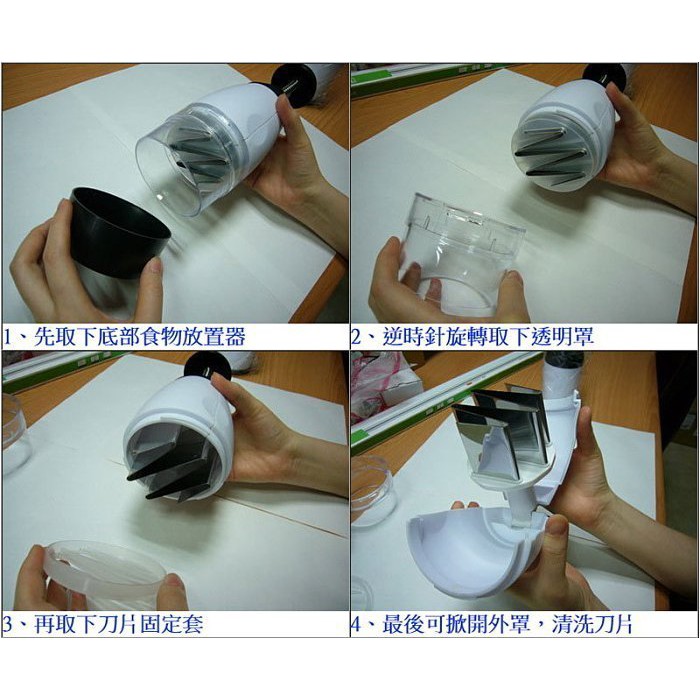 1、先取下底部食物放置器

2、逆時針旋轉取下透明罩

3、再取下刀片固定套

4、最後可掀開外罩，清洗刀片