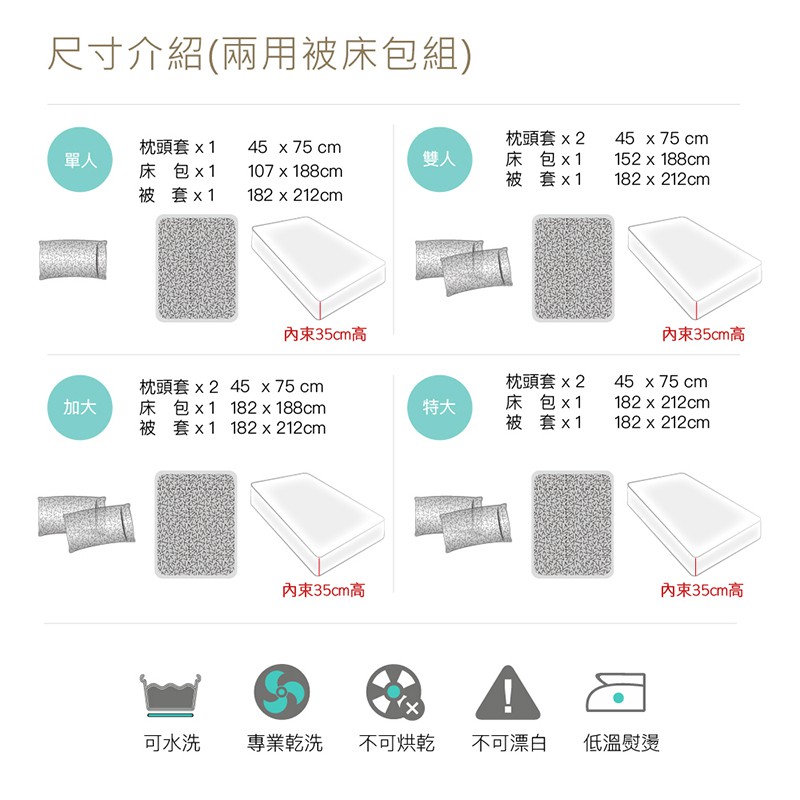 尺寸介紹(兩用被床包組)

單人
枕頭套 x 1 45 x 75 cm
床 包 x 1 107 x 188cm
被 套 x 1 182 x 212cm

內束35cm高

雙人
枕頭套 x 2 45 x 75 cm
床 包 x 1 152 x 188cm
被 套 x 1 182 x 212cm

內束35cm高

加大
枕頭套 x 2 45 x 75 cm
床 包 x 1 182 x 188cm
被 套 x 1 182 x 212cm

內束35cm高

特大
枕頭套 x 2 45 x 75 cm
床 包 x 1 182 x 212cm
被 套 x 1 182 x 212cm

內束35cm高

可水洗 專業乾洗 不可烘乾 不可漂白 低溫熨燙