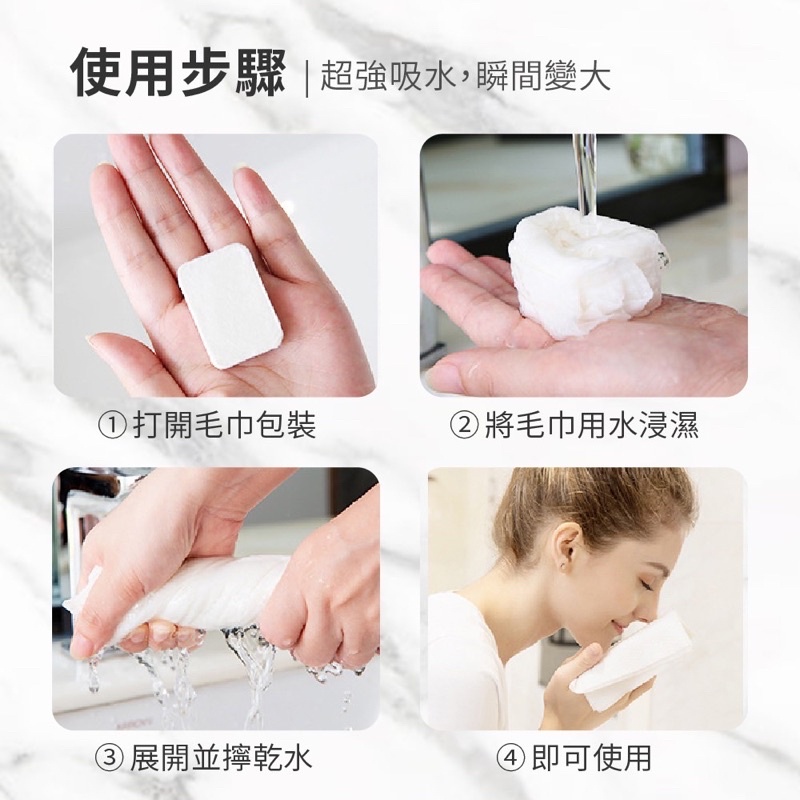 使用步驟 | 超強吸水，瞬間變大

① 打開毛巾包裝

② 將毛巾用水浸濕

③ 展開並擰乾水

④ 即可使用