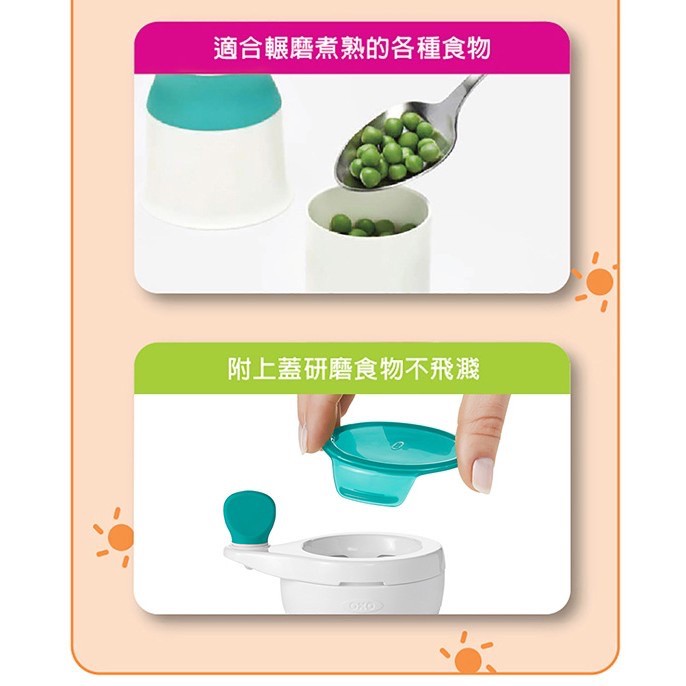 適合輾磨煮熟的各種食物

附上蓋研磨食物不飛濺

OXO