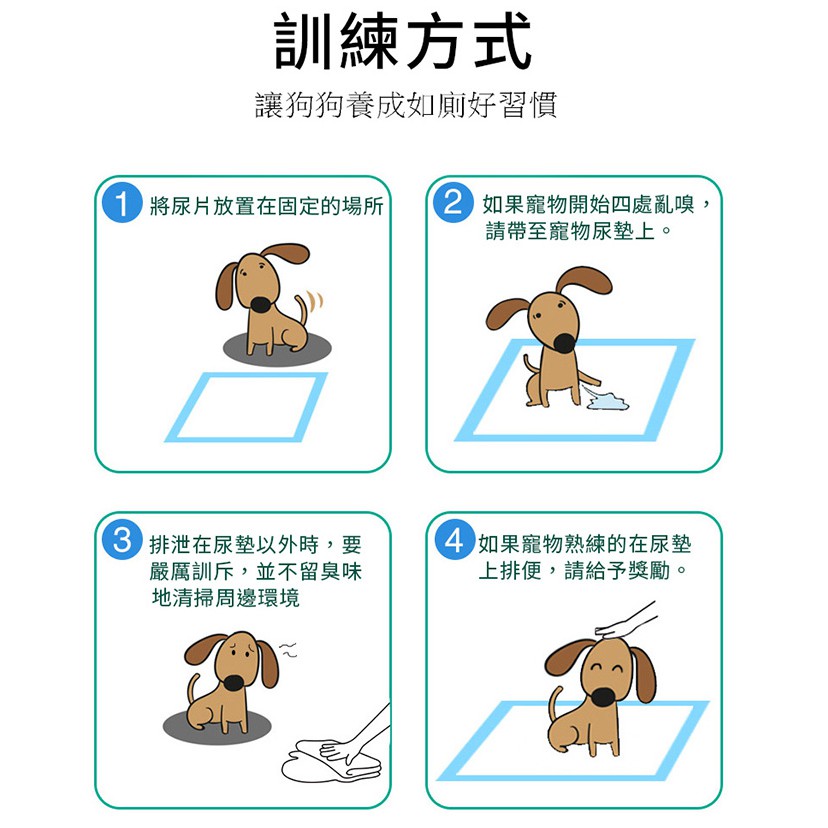 訓練方式

讓狗狗養成如廁好習慣

1 將尿片放置在固定的場所

2 如果寵物開始四處亂嗅，請帶至寵物尿墊上。

3 排泄在尿墊以外時，要嚴厲訓斥，並不留臭味地清掃周邊環境

4 如果寵物熟練的在尿墊上排便，請給予獎勵。