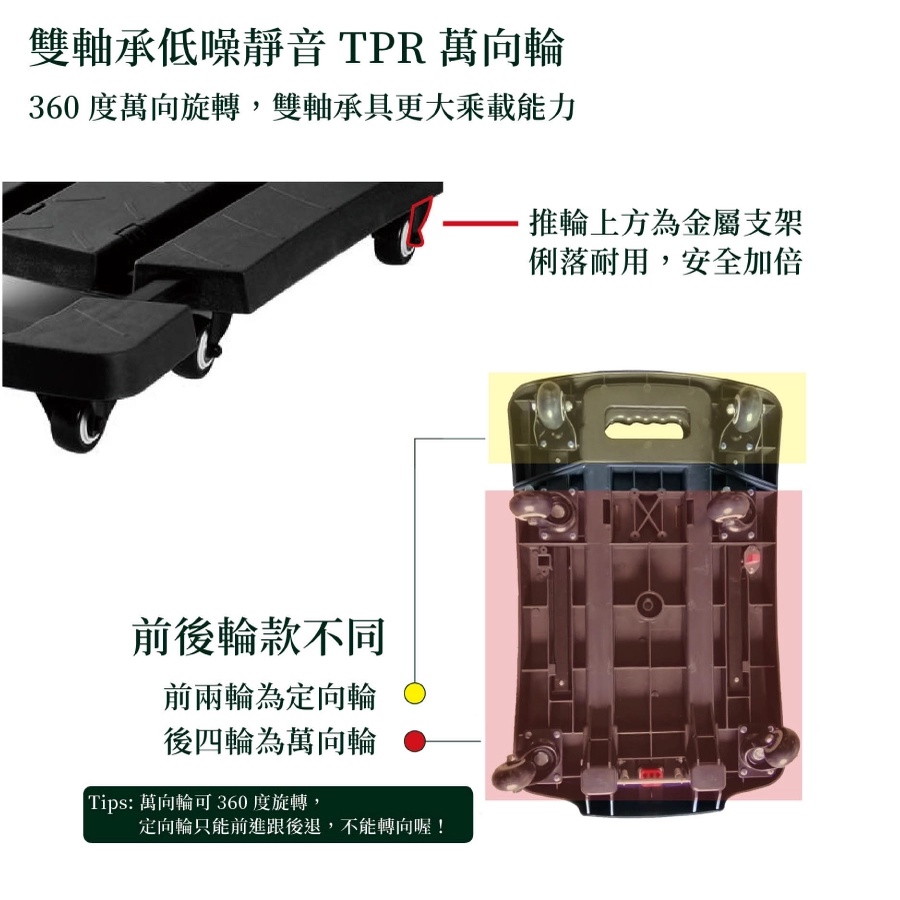 雙軸承低噪靜音 TPR 萬向輪

360 度萬向旋轉，雙軸承具更大乘載能力

推輪上方為金屬支架
俐落耐用，安全加倍

前後輪款不同

前兩輪為定向輪

後四輪為萬向輪

Tips: 萬向輪可 360 度旋轉，
定向輪只能前進跟後退，不能轉向喔！