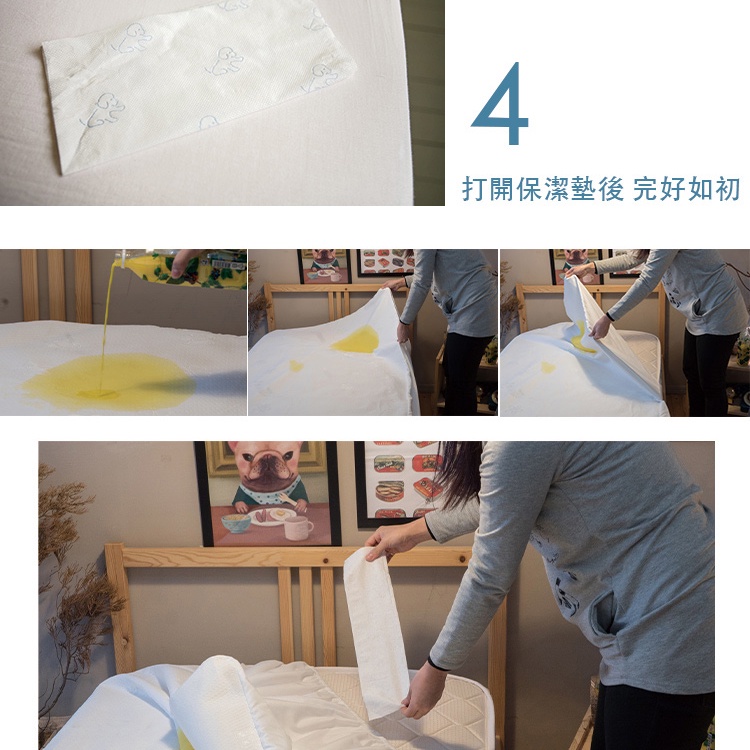 4

打開保潔墊後 完好如初