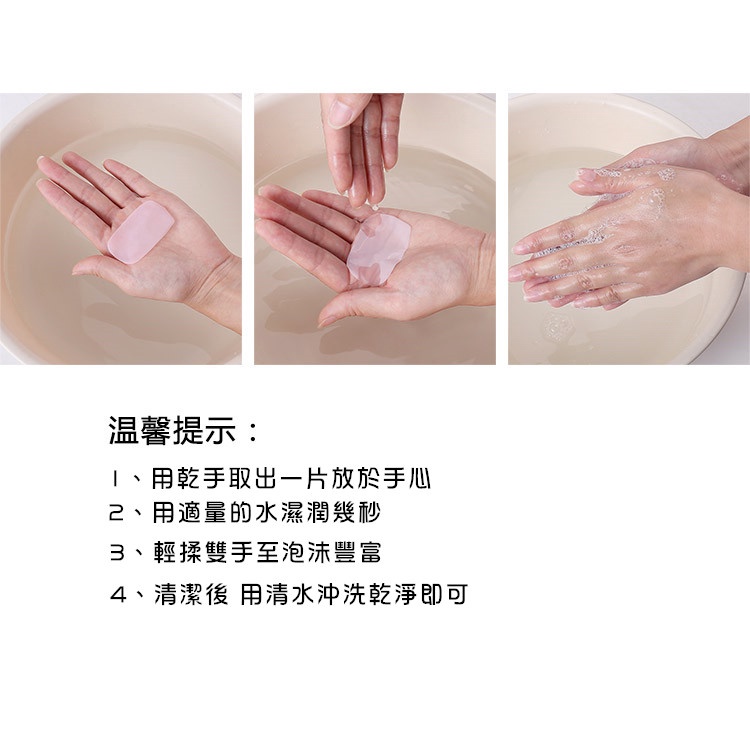 温馨提示：

1、用乾手取出一片放於手心
2、用適量的水濕潤幾秒
3、輕揉雙手至泡沫豐富
4、清潔後 用清水沖洗乾淨即可