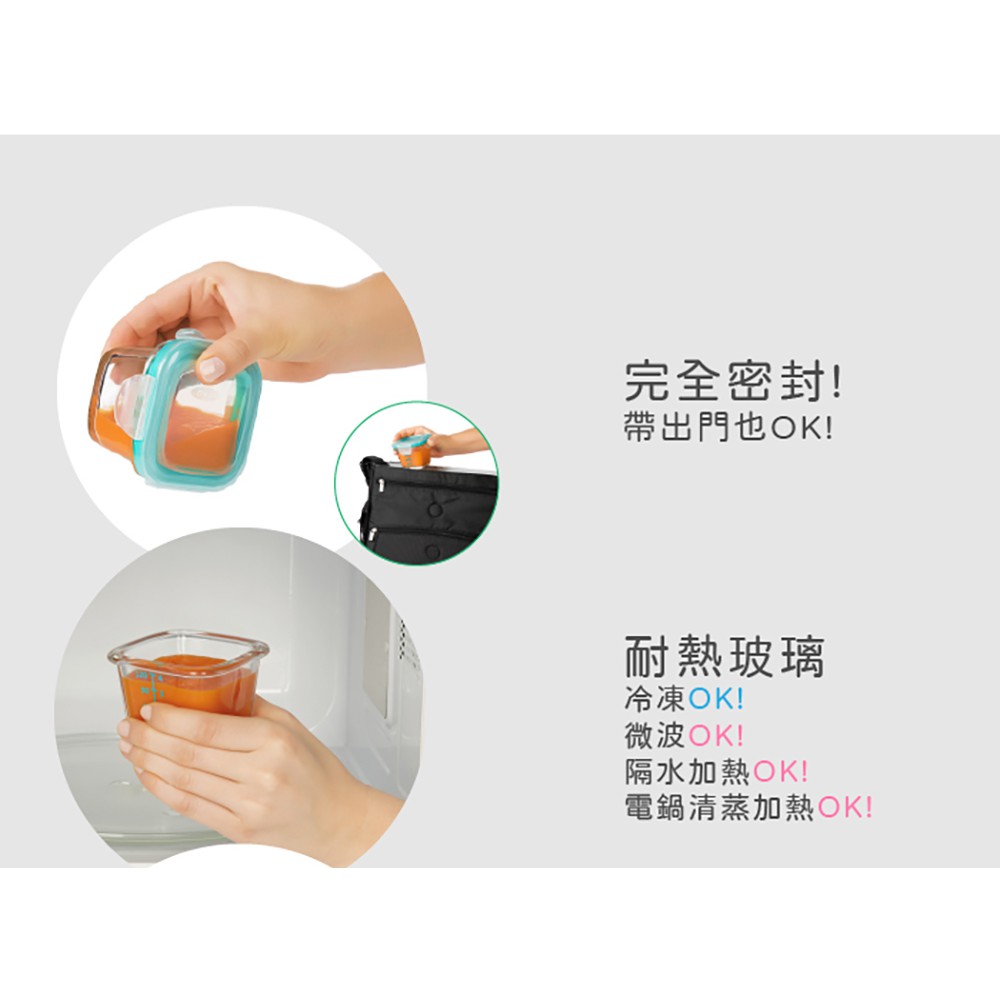 完全密封!
帶出門也OK!

耐熱玻璃
冷凍OK!
微波OK!
隔水加熱OK!
電鍋清蒸加熱OK!