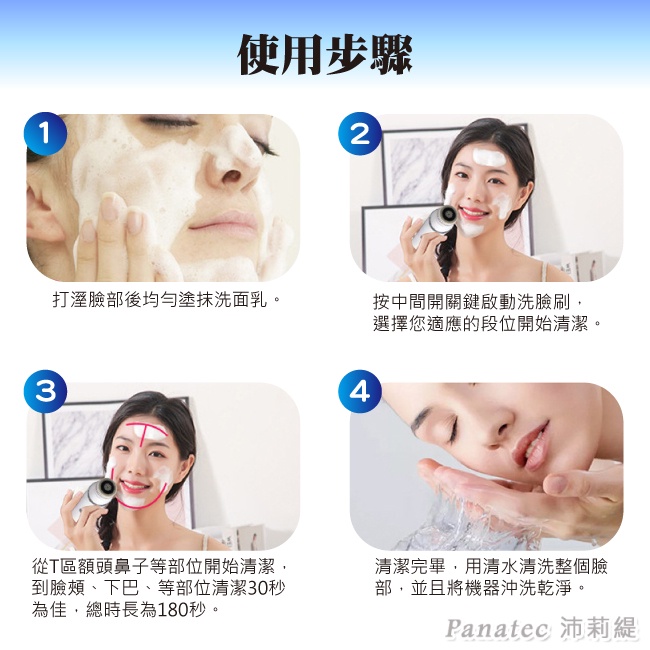 使用步驟

1

打溼臉部後均勻塗抹洗面乳。

2

按中間開關鍵啟動洗臉刷，選擇您適應的段位開始清潔。

3

從T區額頭鼻子等部位開始清潔，到臉頰、下巴、等部位清潔30秒為佳，總時長為180秒。

4

清潔完畢，用清水清洗整個臉部，並且將機器沖洗乾淨。

Panatec 沛莉緹