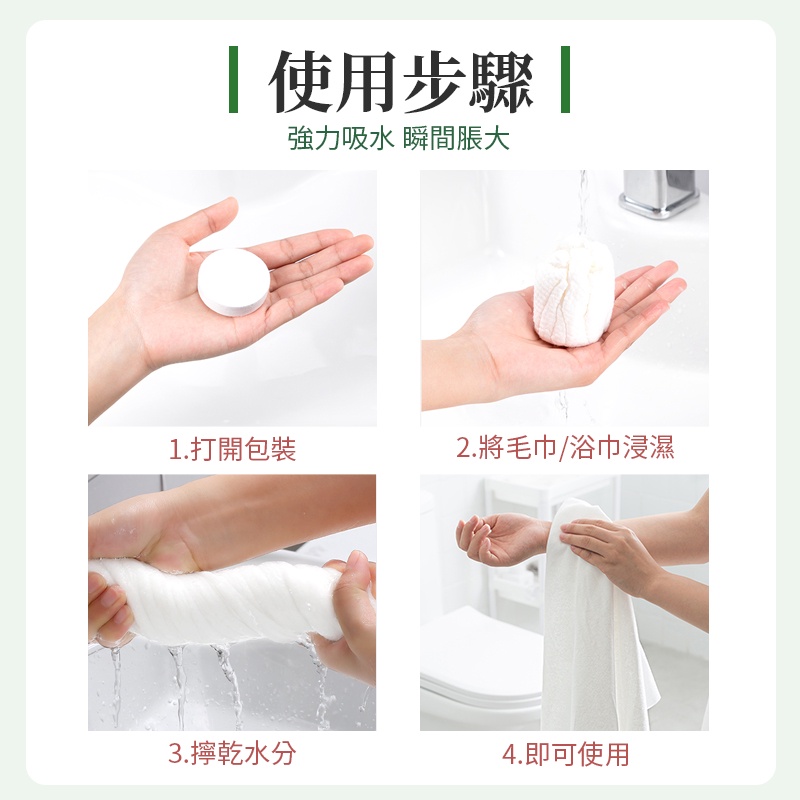 使用步驟

強力吸水 瞬間脹大

1.打開包裝

2.將毛巾/浴巾浸濕

3.擰乾水分

4.即可使用