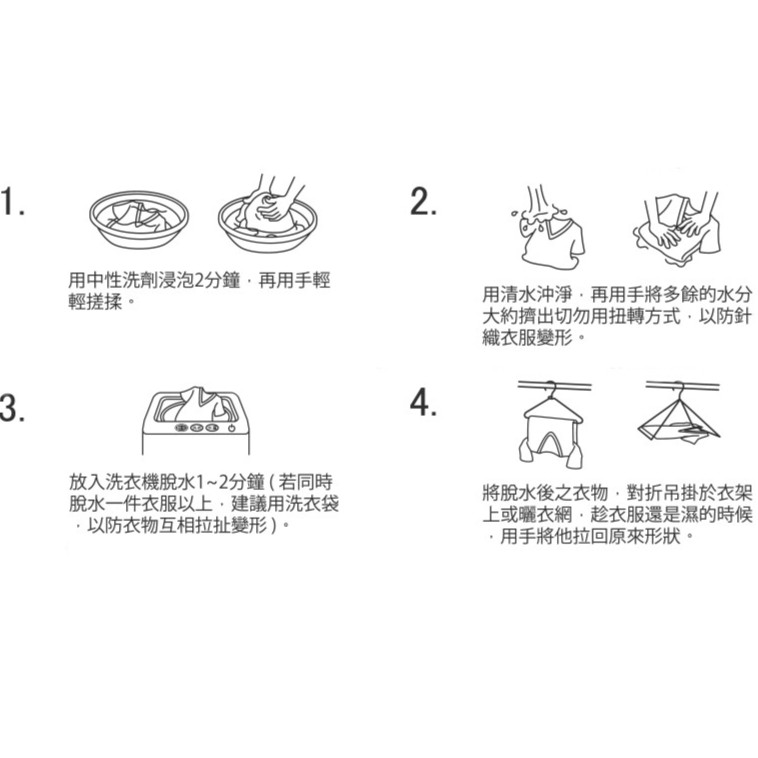 1.

用中性洗劑浸泡2分鐘，再用手輕輕搓揉。

2.

用清水沖淨，再用手將多餘的水分大約擠出切勿用扭轉方式，以防針織衣服變形。

3.

放入洗衣機脫水1~2分鐘（若同時脫水一件衣服以上，建議用洗衣袋，以防衣物互相拉扯變形）。

4.

將脫水後之衣物，對折吊掛於衣架上或曬衣網，趁衣服還是濕的時候，用手將他拉回原來形狀。