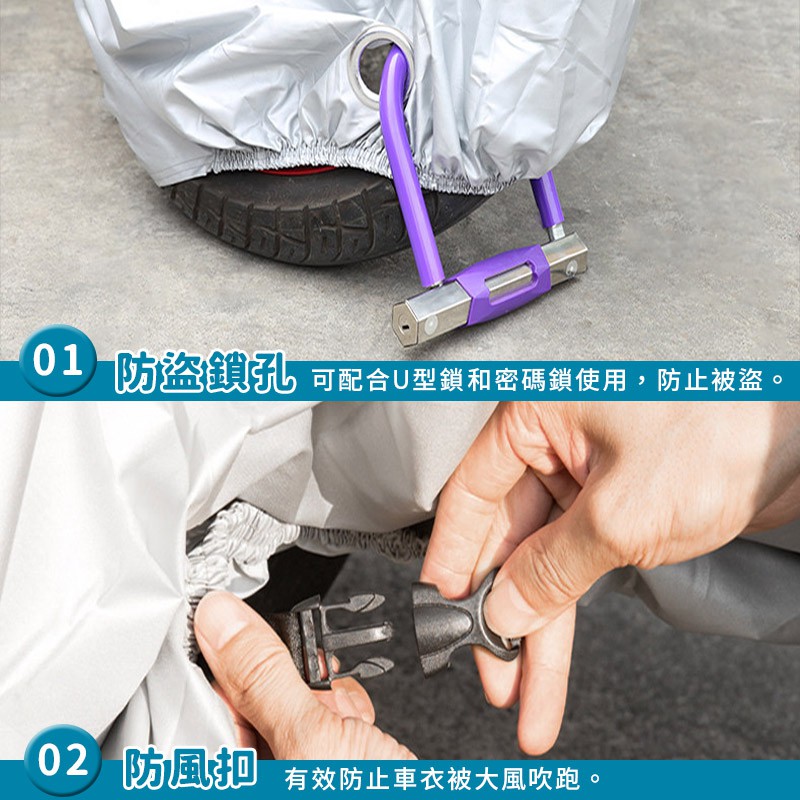 01 防盜鎖孔 可配合U型鎖和密碼鎖使用，防止被盜。

02 防風扣 有效防止車衣被大風吹跑。