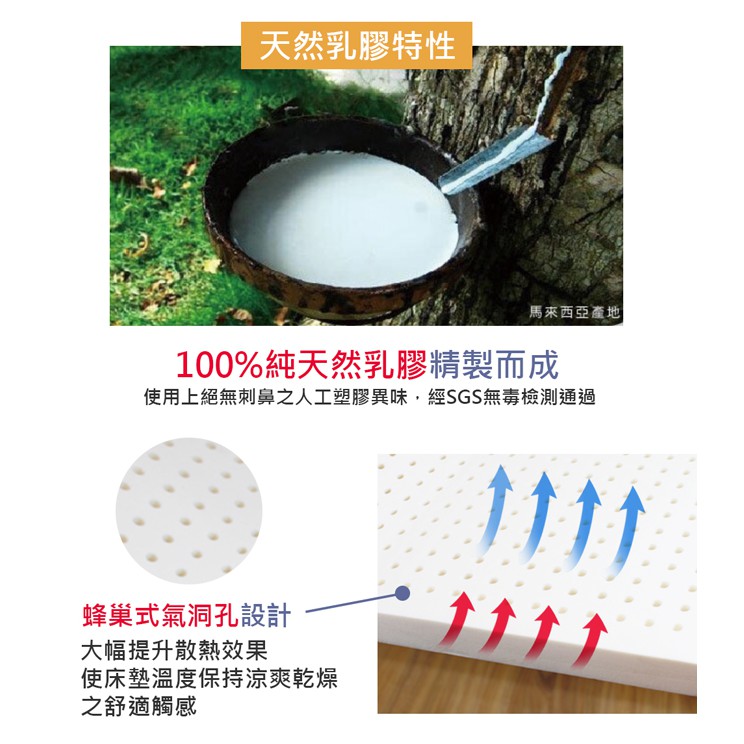 天然乳膠特性

馬來西亞產地

100%純天然乳膠精製而成

使用上絕無刺鼻之人工塑膠異味，經SGS無毒檢測通過

蜂巢式氣洞孔設計

大幅提升散熱效果
使床墊溫度保持涼爽乾燥
之舒適觸感