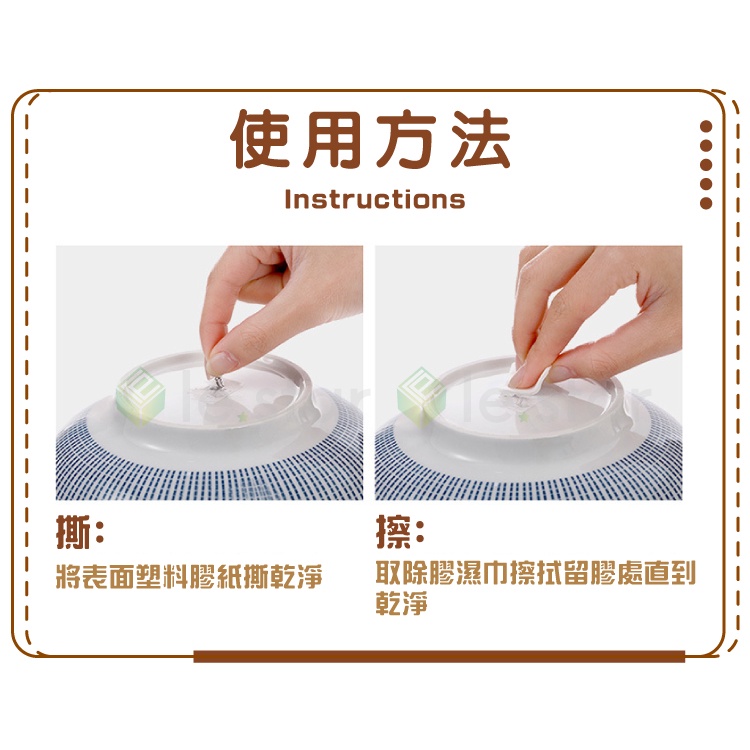 使用方法
Instructions

撕:
將表面塑料膠紙撕乾淨

擦:
取除膠濕巾擦拭留膠處直到乾淨