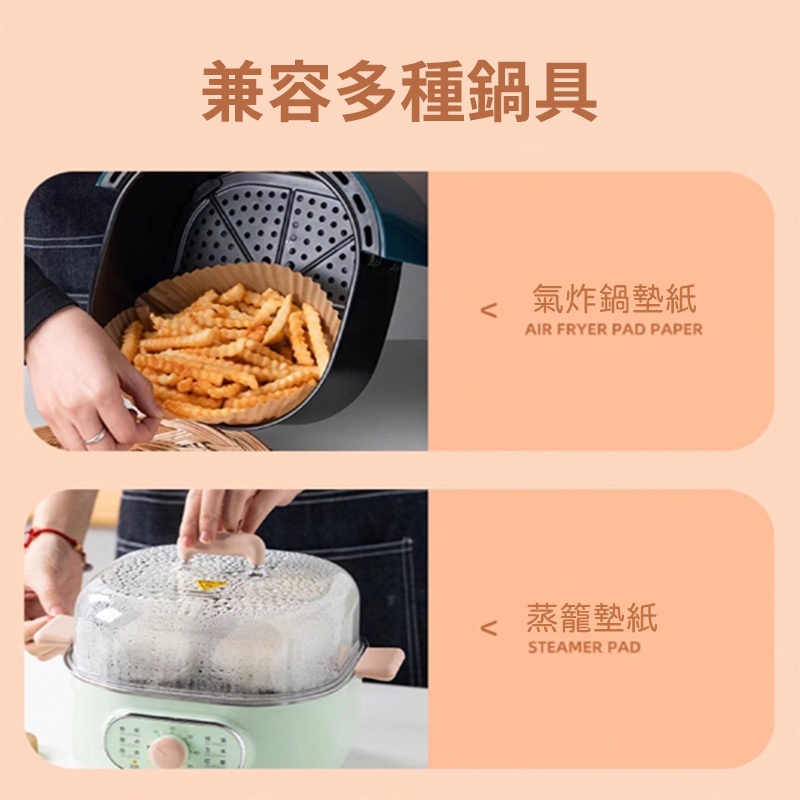 兼容多種鍋具

< 氣炸鍋墊紙
AIR FRYER PAD PAPER

< 蒸籠墊紙
STEAMER PAD