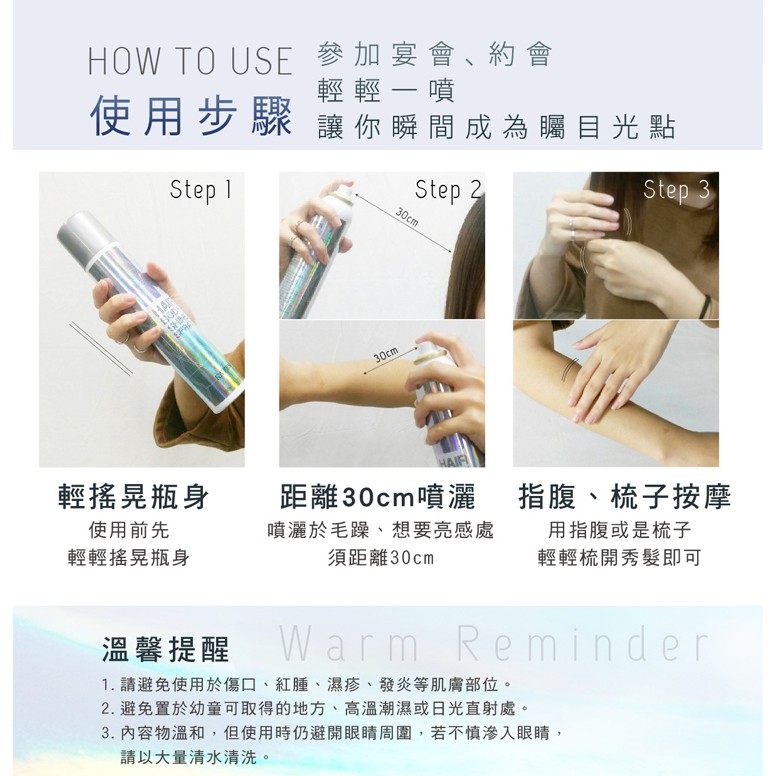 HOW TO USE
使用步驟

參加宴會、約會
輕輕一噴
讓你瞬間成為矚目光點

Step 1

Step 2

30cm

30cm

HAIR

Step 3

輕搖晃瓶身
使用前先
輕輕搖晃瓶身

距離30cm噴灑
噴灑於毛躁、想要亮感處
須距離30cm

指腹、梳子按摩
用指腹或是梳子
輕輕梳開秀髮即可

溫馨提醒 Warm Reminder

1. 請避免使用於傷口、紅腫、濕疹、發炎等肌膚部位。
2. 避免置於幼童可取得的地方、高溫潮濕或日光直射處。
3. 內容物溫和，但使用時仍避開眼睛周圍，若不慎滲入眼睛，請以大量清水清洗。