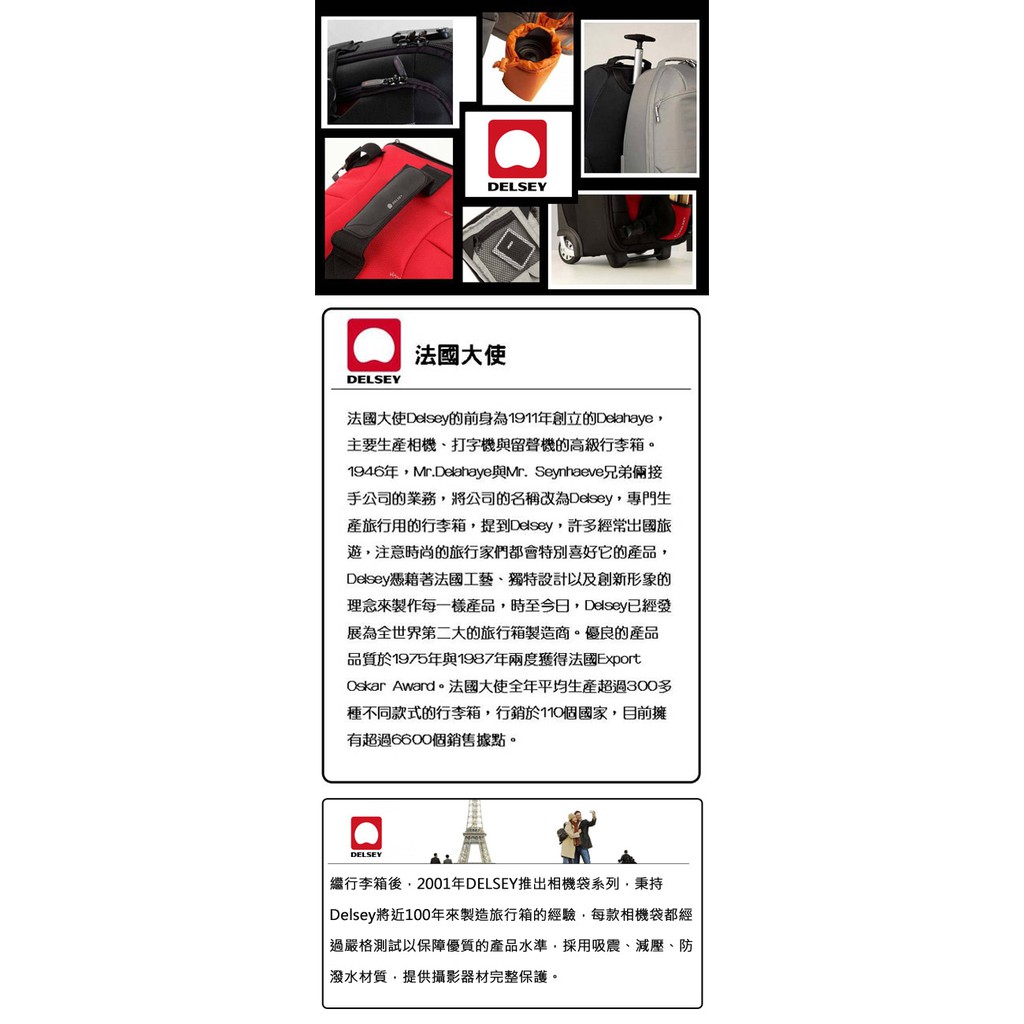 DELSEY

DELSEY

法國大使

法國大使Delsey的前身為1911年創立的Delahaye，主要生產相機、打字機與留聲機的高級行李箱。1946年，Mr.Delahaye與Mr. Seynhaeve兄弟倆接手公司的業務，將公司的名稱改為Delsey，專門生產旅行用的行李箱，提到Delsey，許多經常出國旅遊，注意時尚的旅行家們都會特別喜好它的產品，Delsey憑藉著法國工藝、獨特設計以及創新形象的理念來製作每一樣產品，時至今日，Delsey已經發展為全世界第二大的旅行箱製造商。優良的產品品質於1975年與1987年兩度獲得法國Export Oskar Award。法國大使全年平均生產超過300多種不同款式的行李箱，行銷於110個國家，目前擁有超過6600個銷售據點。

DELSEY

繼行李箱後，2001年DELSEY推出相機袋系列，秉持Delsey將近100年來製造旅行箱的經驗，每款相機袋都經過嚴格測試以保障優質的產品水準，採用吸震、減壓、防潑水材質，提供攝影器材完整保護。