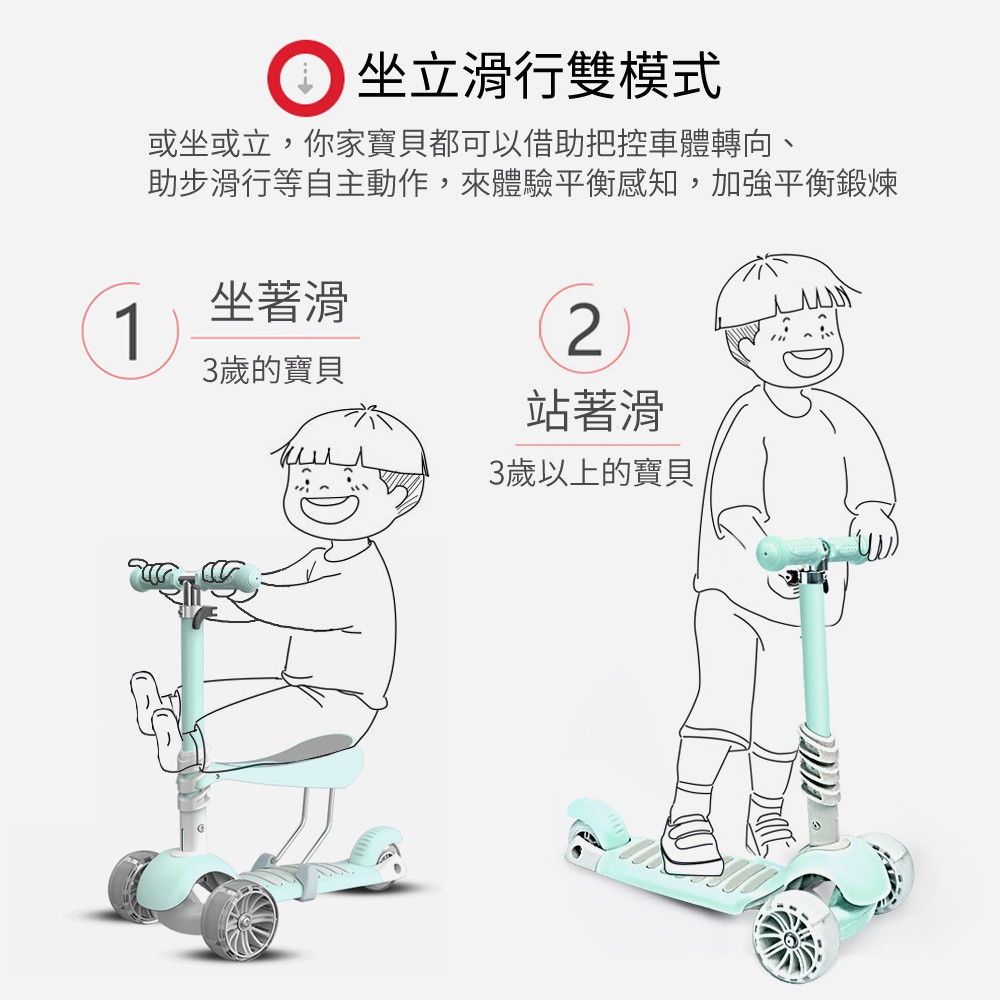 坐立滑行雙模式

或坐或立，你家寶貝都可以借助把控車體轉向、助步滑行等自主動作，來體驗平衡感知，加強平衡鍛煉

1

坐著滑

3歲的寶貝

2

站著滑

3歲以上的寶貝