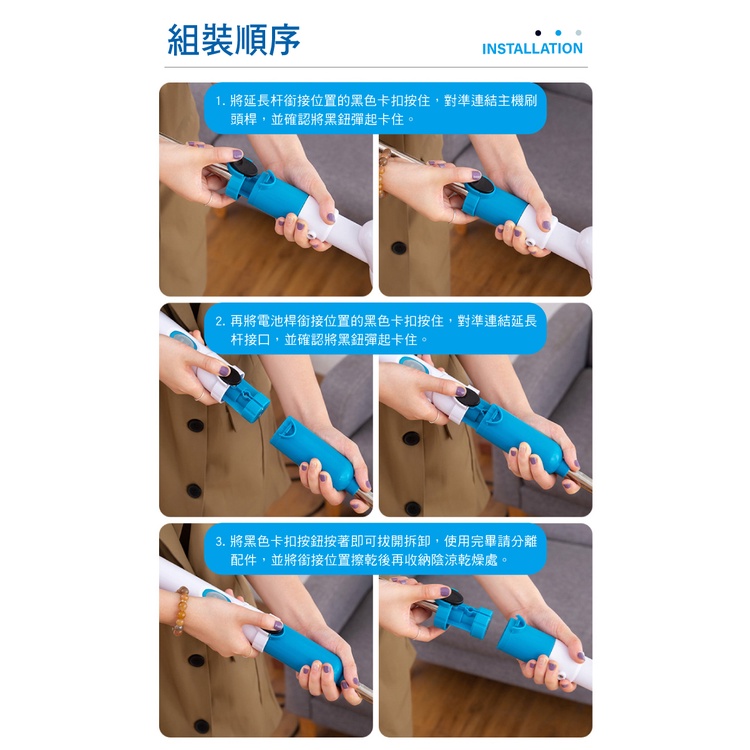 組裝順序

INSTALLATION

1. 將延長杆銜接位置的黑色卡扣按住，對準連結主機刷頭桿，並確認將黑鈕彈起卡住。

2. 再將電池桿銜接位置的黑色卡扣按住，對準連結延長杆接口，並確認將黑鈕彈起卡住。

3. 將黑色卡扣按鈕按著即可拔開拆卸，使用完畢請分離配件，並將銜接位置擦乾後再收納陰涼乾燥處。