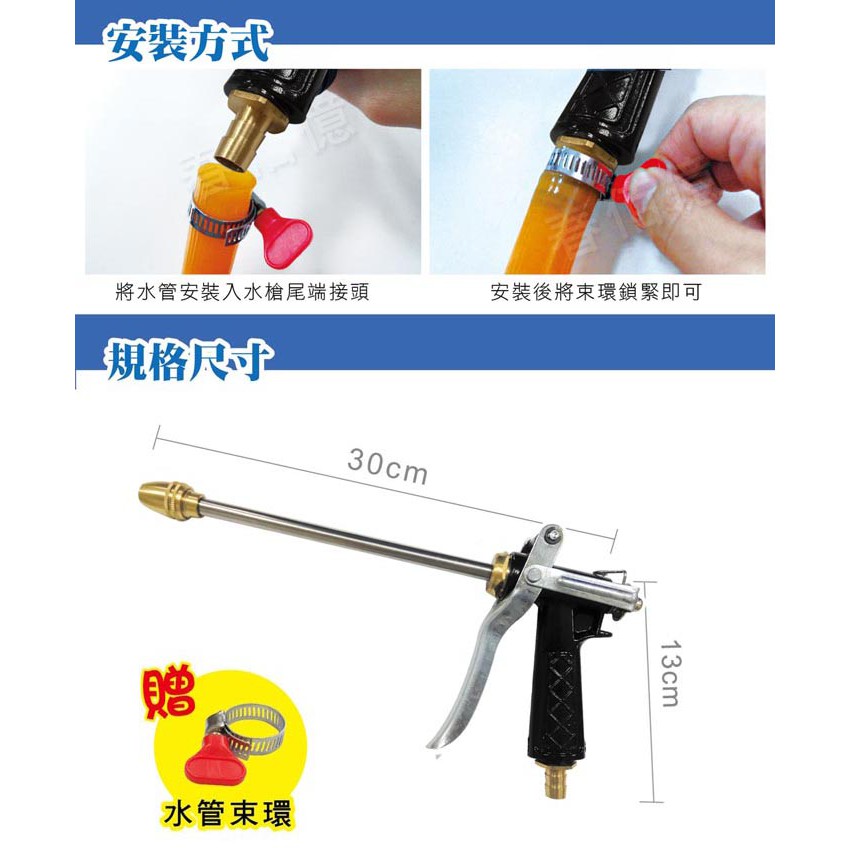 安裝方式

將水管安裝入水槍尾端接頭

安裝後將束環鎖緊即可

規格尺寸

30cm

13cm

贈

水管束環