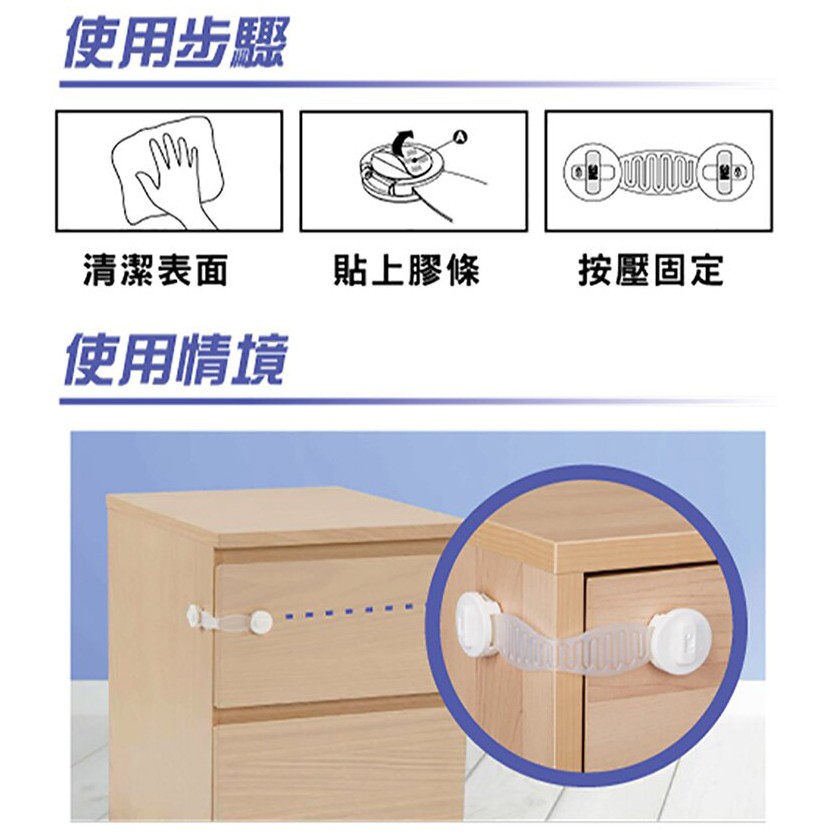 使用步驟

A

清潔表面

貼上膠條

按壓固定

使用情境