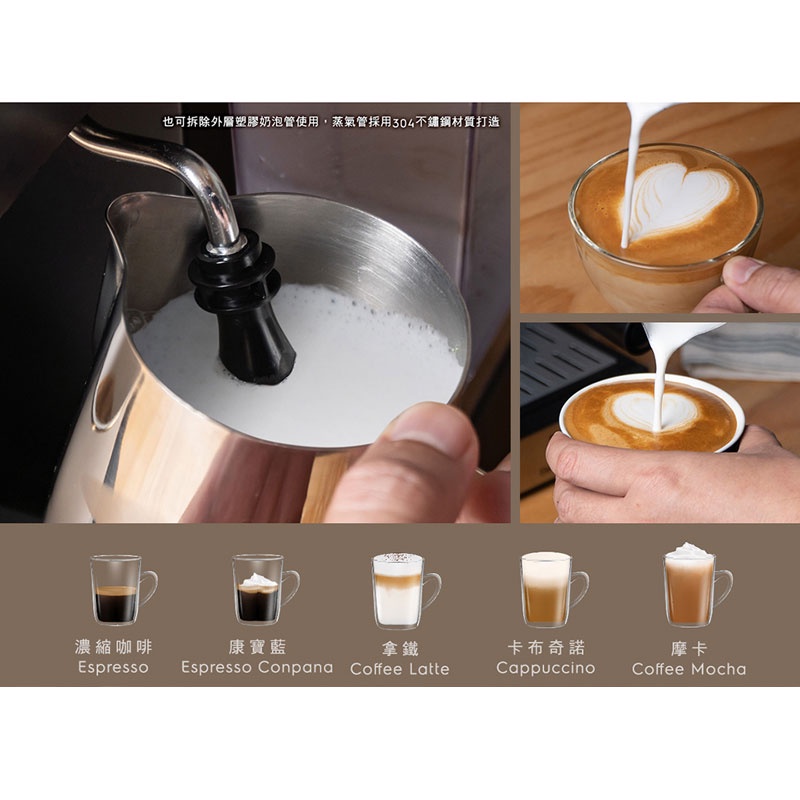 也可拆除外層塑膠奶泡管使用，蒸氣管採用304不鏽鋼材質打造

濃縮咖啡
Espresso

康寶藍
Espresso Conpana

拿鐵
Coffee Latte

卡布奇諾
Cappuccino

摩卡
Coffee Mocha