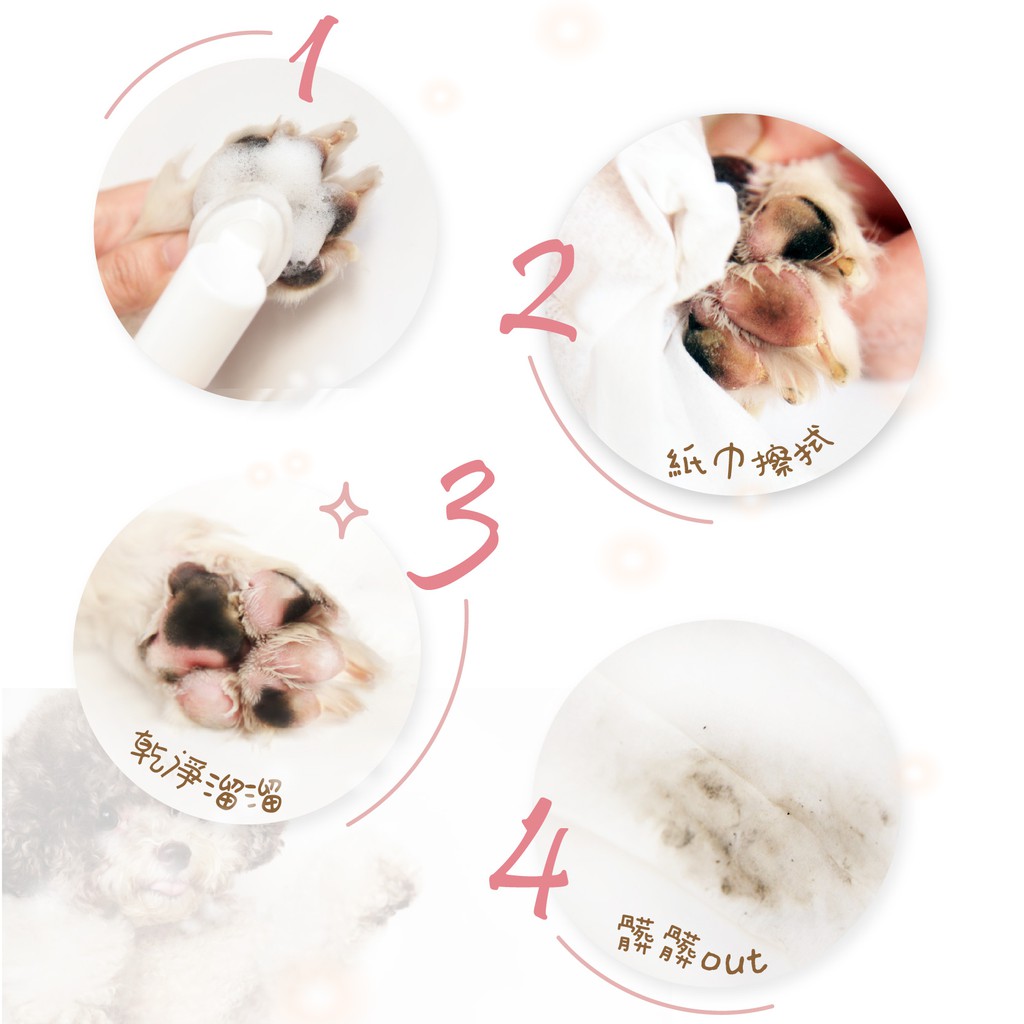 1

2

紙巾擦拭

3

乾淨溜溜

4

髒髒out