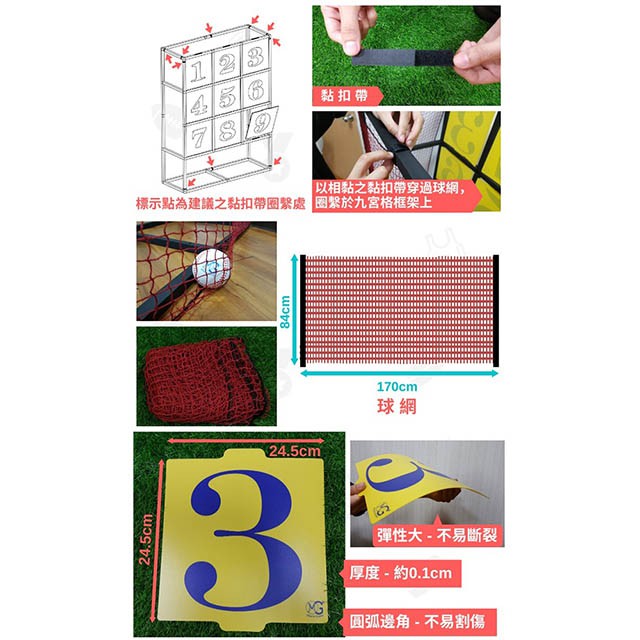 1 2 3
4 5 6
7 8 9

標示點為建議之黏扣帶圈繫處

黏扣帶

以相黏之黏扣帶穿過球網，圈繫於九宮格框架上

84cm

170cm

球網

24.5cm

24.5cm

3

MG

彈性大 - 不易斷裂

厚度 - 約0.1cm

圓弧邊角 - 不易割傷