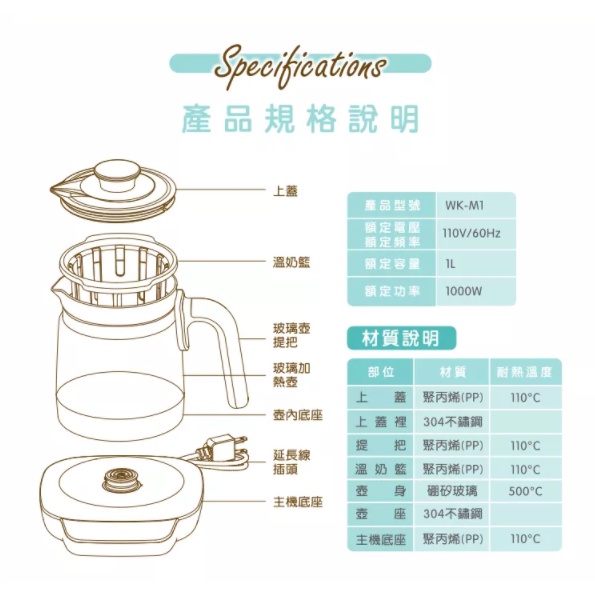 Specifications

產品規格說明

上蓋

溫奶籃

玻璃壺提把

玻璃加熱壺

壺內底座

延長線插頭

主機底座

| 產品型號 | WK-M1 |
|---|---|
| 額定電壓 額定頻率 | 110V/60Hz |
| 額定容量 | 1L |
| 額定功率 | 1000W |

材質說明

| 部位 | 材質 | 耐熱溫度 |
|---|---|---|
| 上蓋 | 聚丙烯(PP) | 110°C |
| 上蓋裡 | 304不鏽鋼 | |
| 提把 | 聚丙烯(PP) | 110°C |
| 溫奶籃 | 聚丙烯(PP) | 110°C |
| 壺身 | 硼矽玻璃 | 500°C |
| 壺座 | 304不鏽鋼 | |
| 主機底座 | 聚丙烯(PP) | 110°C |