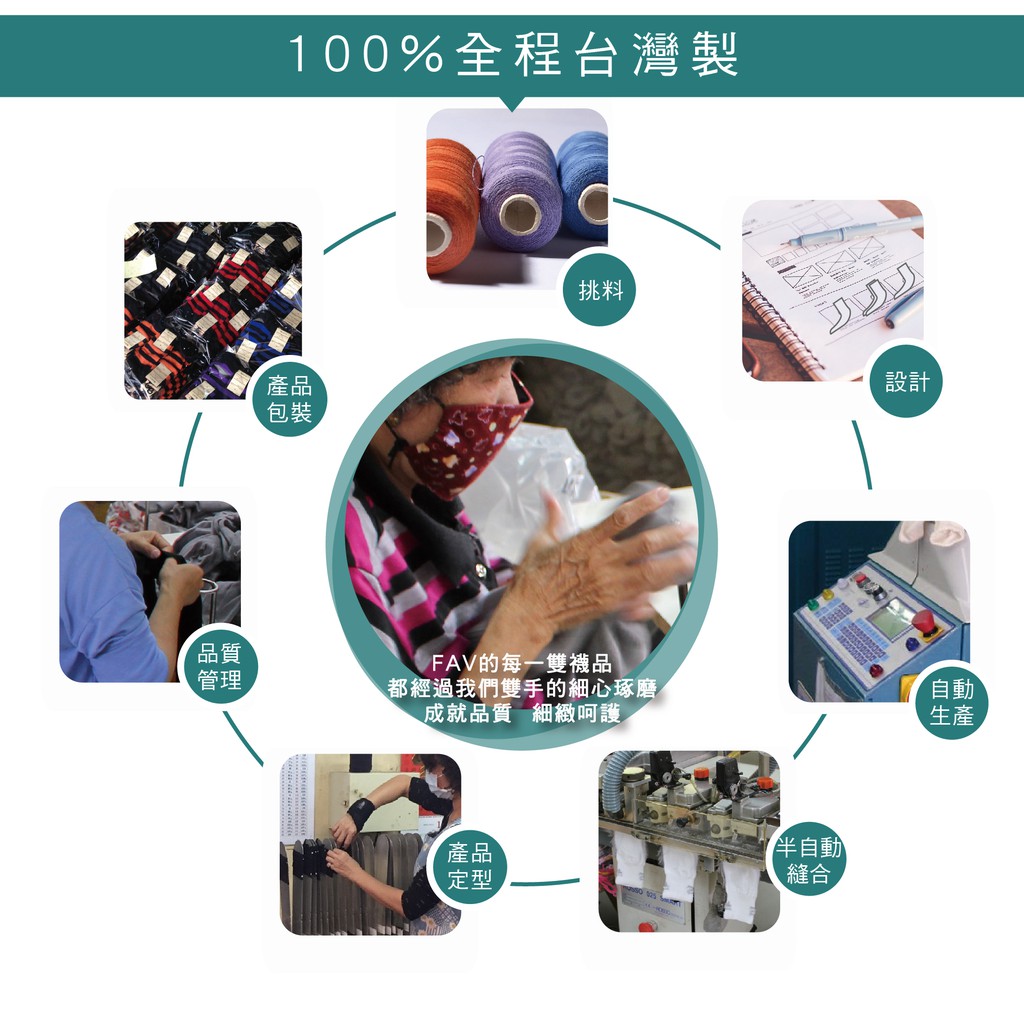 100%全程台灣製

挑料

設計

自動生產

半自動縫合

產品定型

品質管理

產品包裝

FAV的每一雙襪品
都經過我們雙手的細心琢磨
成就品質 細緻呵護