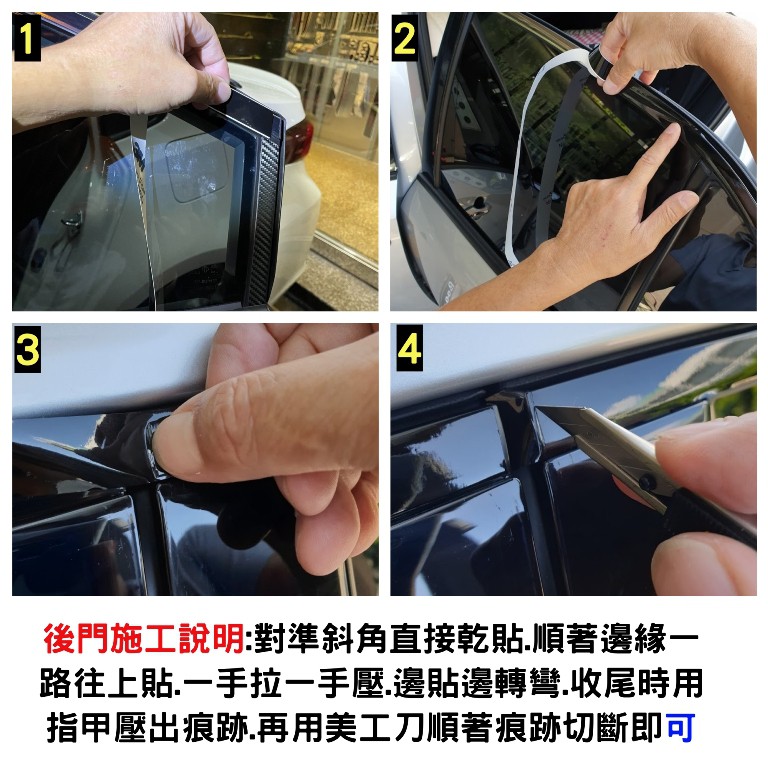 1

2

3

4

後門施工說明:對準斜角直接乾貼.順著邊緣一路往上貼.一手拉一手壓.邊貼邊轉彎.收尾時用指甲壓出痕跡.再用美工刀順著痕跡切斷即可