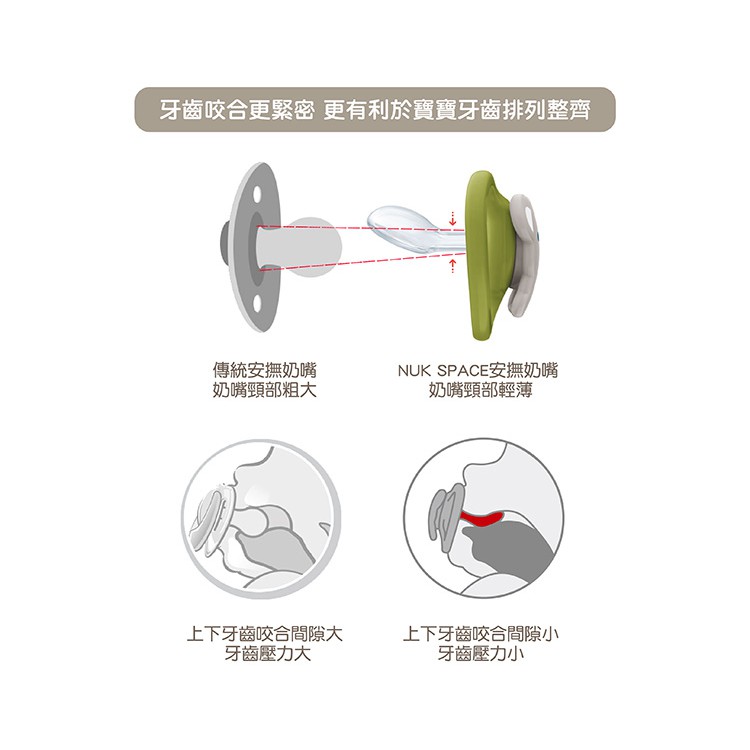 牙齒咬合更緊密 更有利於寶寶牙齒排列整齊

傳統安撫奶嘴
奶嘴頸部粗大

NUK SPACE安撫奶嘴
奶嘴頸部輕薄

上下牙齒咬合間隙大
牙齒壓力大

上下牙齒咬合間隙小
牙齒壓力小