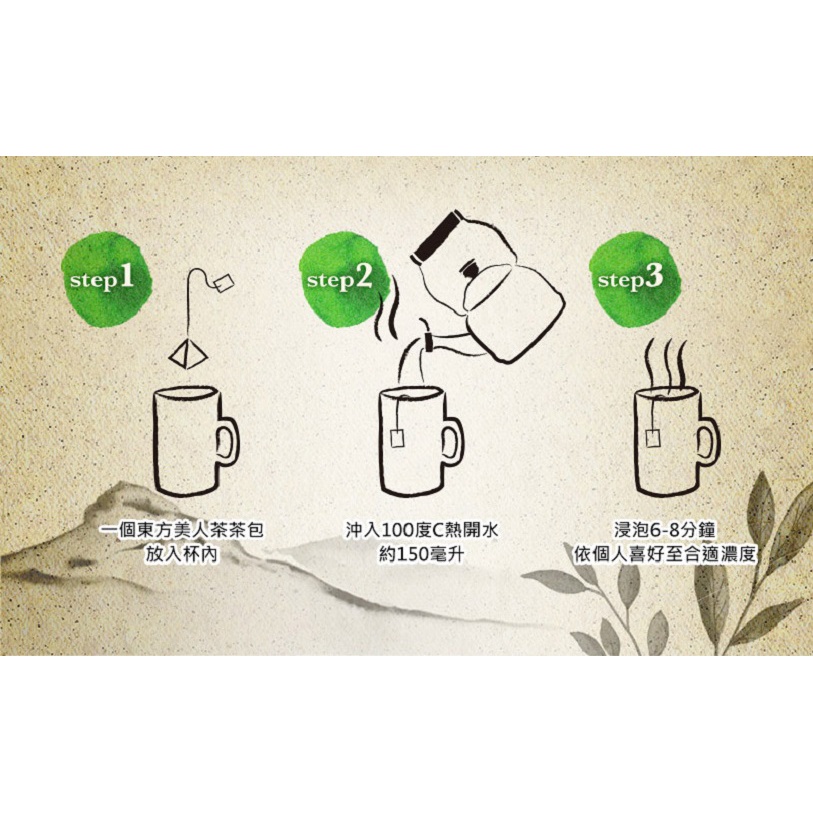 step1

一個東方美人茶茶包
放入杯內

step2

沖入100度C熱開水
約150毫升

step3

浸泡6-8分鐘
依個人喜好至合適濃度