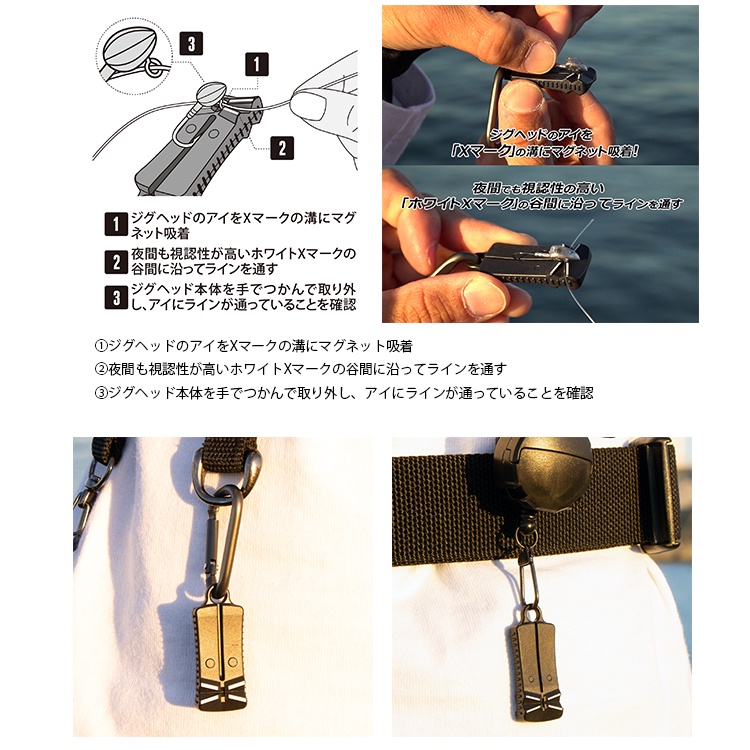 3
1
2

1 ジグヘッドのアイをXマークの溝にマグネット吸着
2 夜間も視認性が高いホワイトXマークの谷間に沿ってラインを通す
3 ジグヘッド本体を手でつかんで取り外し、アイにラインが通っていることを確認

ジグヘッドのアイを「Xマーク」の溝にマグネット吸着!

夜間でも視認性の高い「ホワイトXマーク」の谷間に沿ってラインを通す

①ジグヘッドのアイをXマークの溝にマグネット吸着
②夜間も視認性が高いホワイトXマークの谷間に沿ってラインを通す
③ジグヘッド本体を手でつかんで取り外し、アイにラインが通っていることを確認