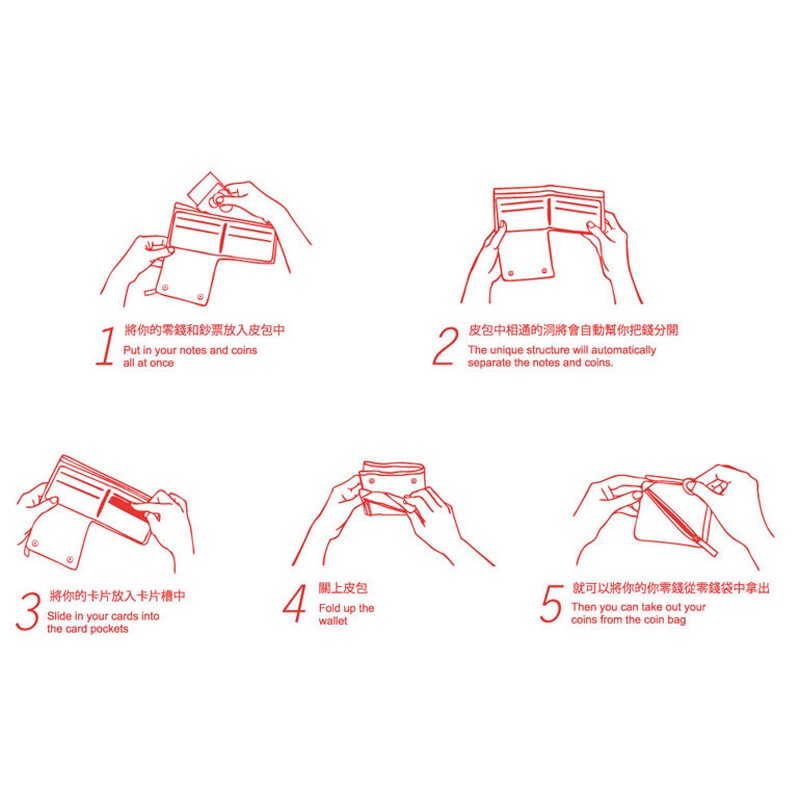 1 將你的零錢和鈔票放入皮包中
Put in your notes and coins all at once

2 皮包中相通的洞將會自動幫你把錢分開
The unique structure will automatically separate the notes and coins.

3 將你的卡片放入卡片槽中
Slide in your cards into the card pockets

4 關上皮包
Fold up the wallet

5 就可以將你的你零錢從零錢袋中拿出
Then you can take out your coins from the coin bag