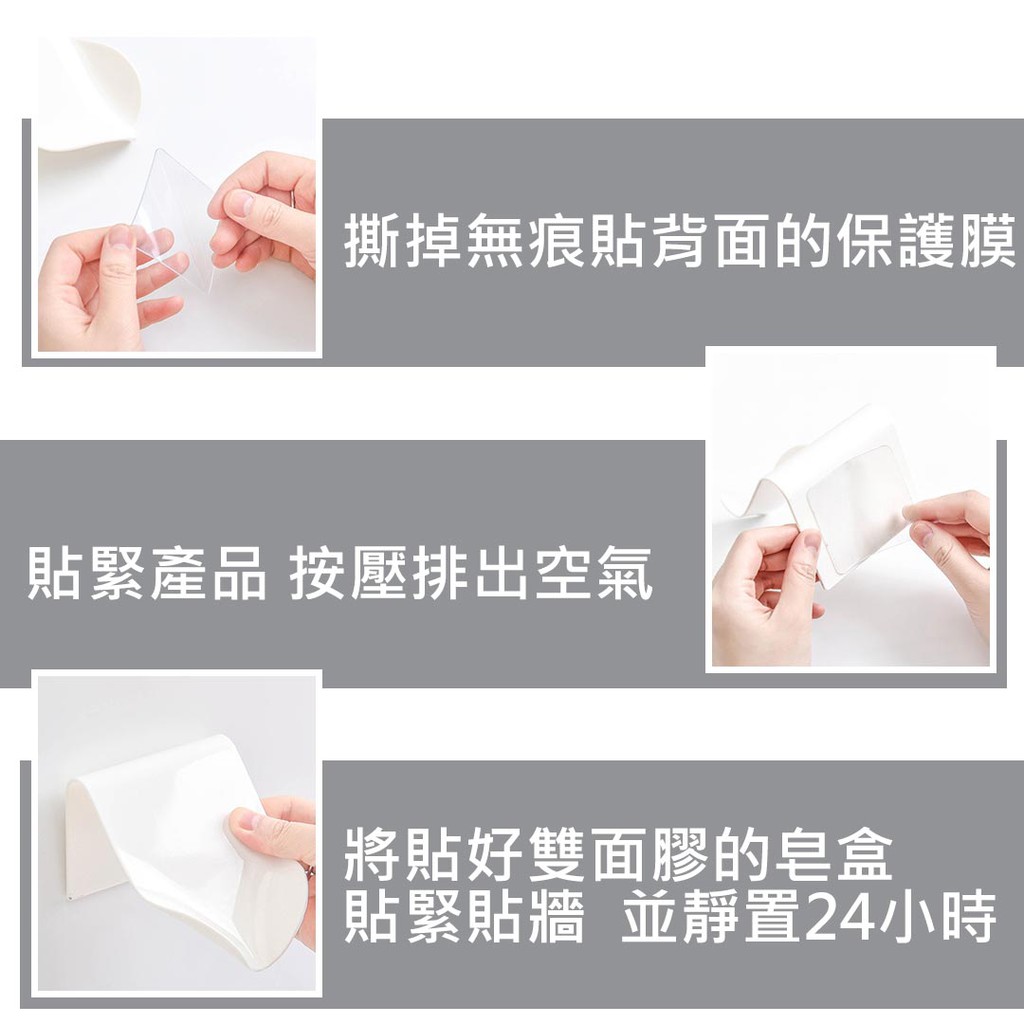 撕掉無痕貼背面的保護膜

貼緊產品 按壓排出空氣

將貼好雙面膠的皂盒
貼緊貼牆 並靜置24小時