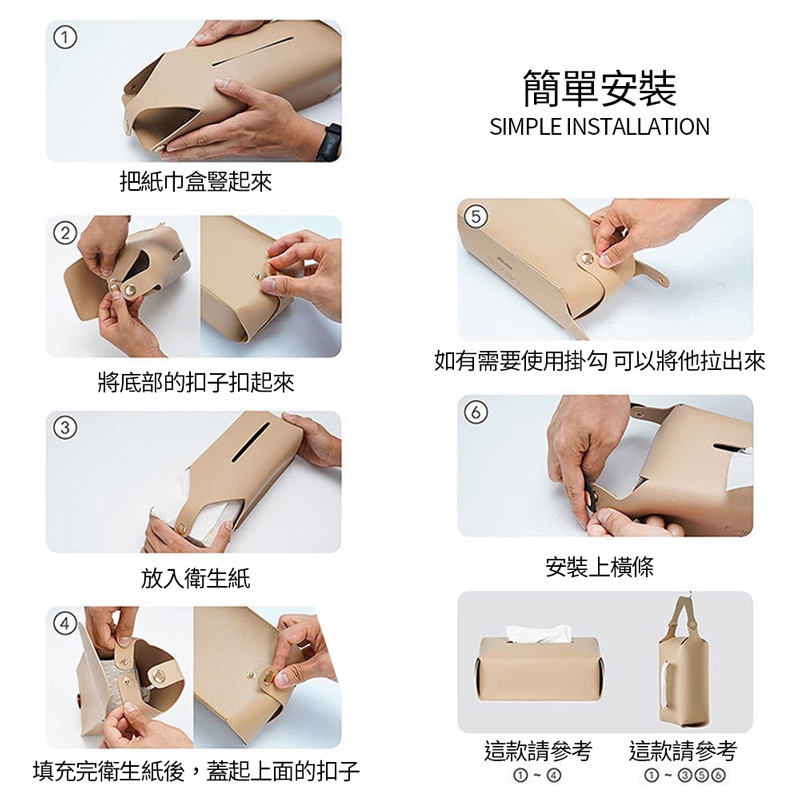 ①

把紙巾盒豎起來

②

將底部的扣子扣起來

③

放入衛生紙

④

填充完衛生紙後，蓋起上面的扣子

簡單安裝
SIMPLE INSTALLATION

⑤

如有需要使用掛勾 可以將他拉出來

⑥

安裝上橫條

這款請參考
①~④

這款請參考
①~③⑤⑥