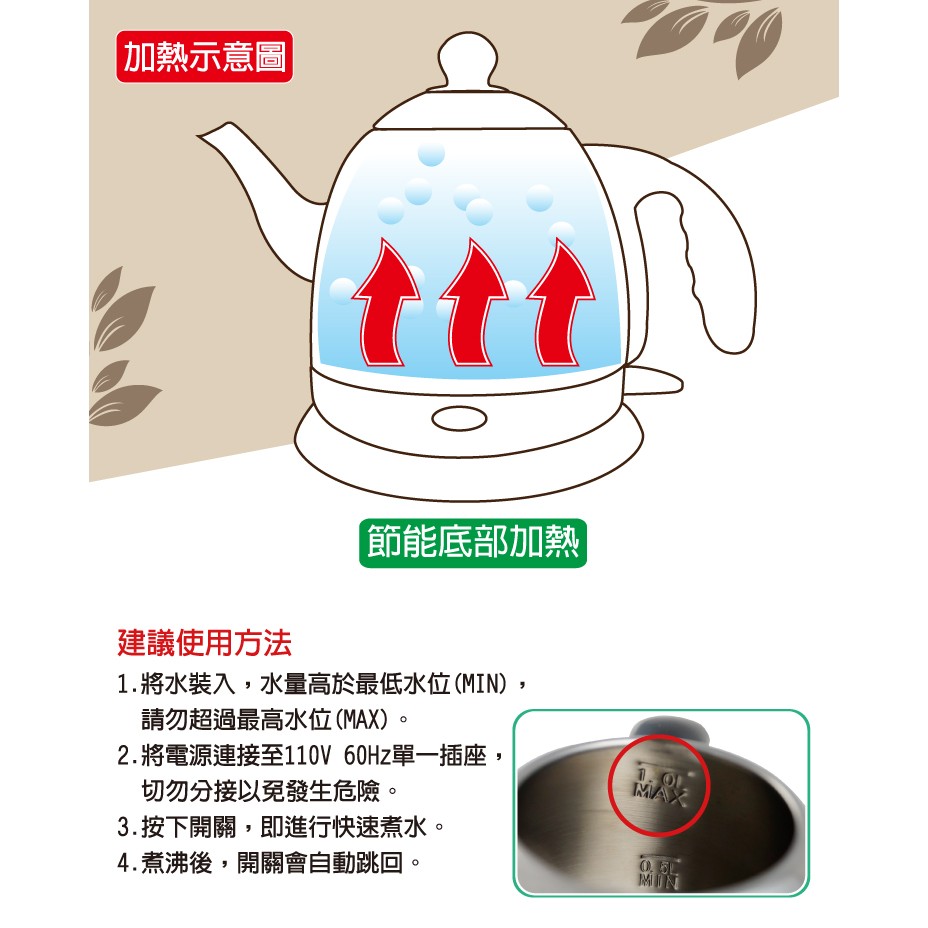 加熱示意圖

節能底部加熱

建議使用方法

1.將水裝入，水量高於最低水位(MIN)，請勿超過最高水位(MAX)。

2.將電源連接至110V 60Hz單一插座，切勿分接以免發生危險。

3.按下開關，即進行快速煮水。

4.煮沸後，開關會自動跳回。

1.0L
MAX

0.5L
MIN