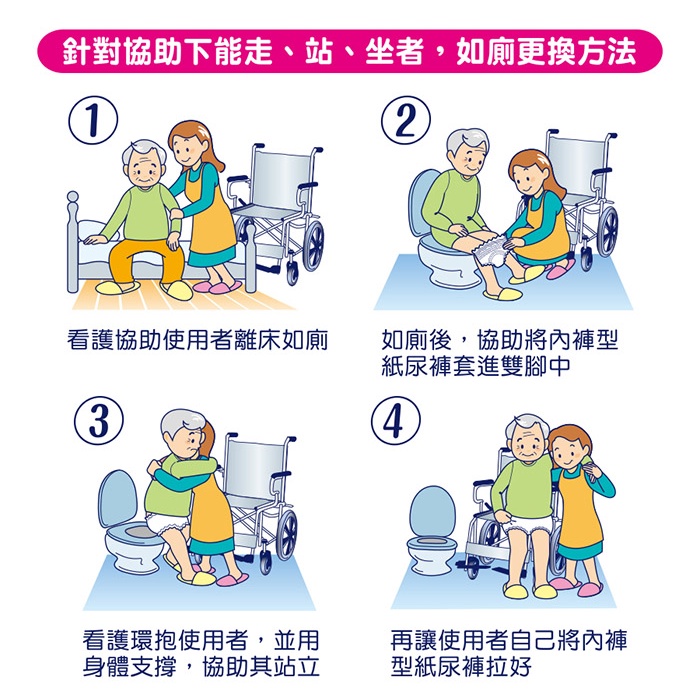 針對協助下能走、站、坐者，如廁更換方法

①

看護協助使用者離床如廁

②

如廁後，協助將內褲型紙尿褲套進雙腳中

③

看護環抱使用者，並用身體支撐，協助其站立

④

再讓使用者自己將內褲型紙尿褲拉好