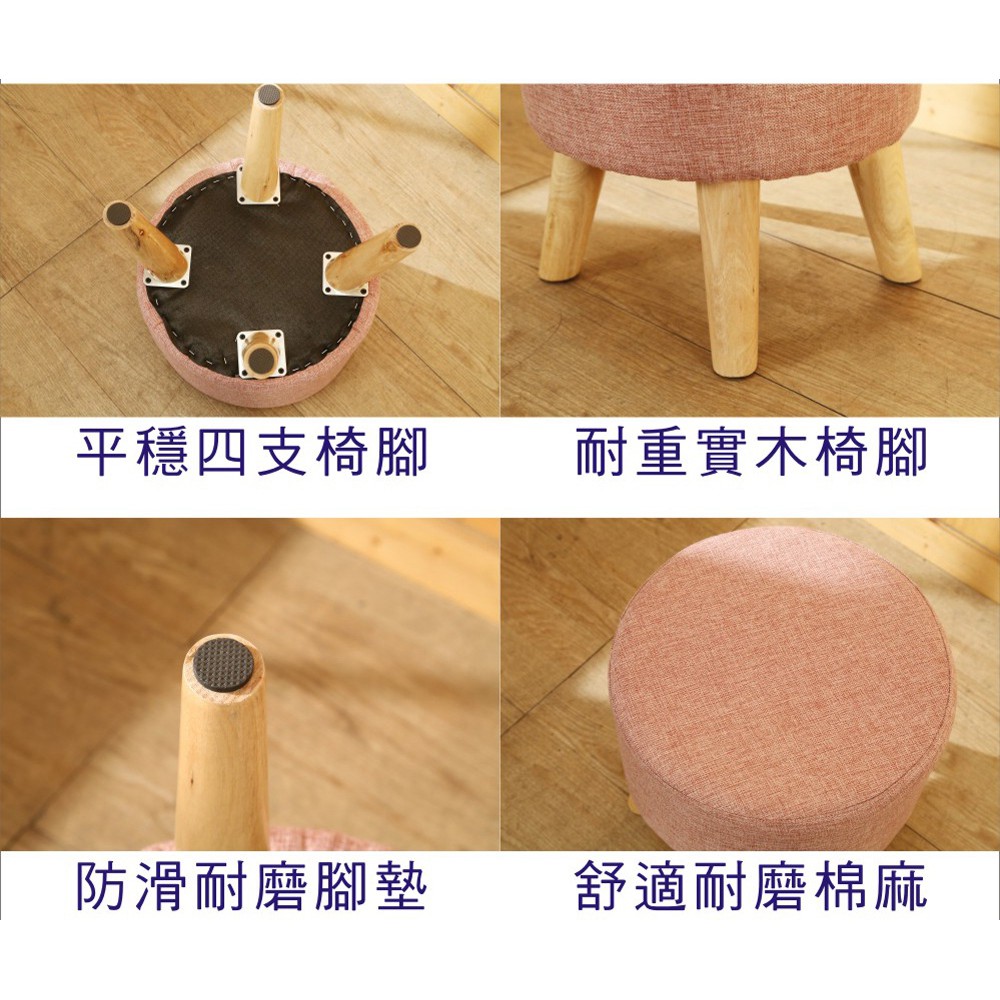 平穩四支椅腳

耐重實木椅腳

防滑耐磨腳墊

舒適耐磨棉麻