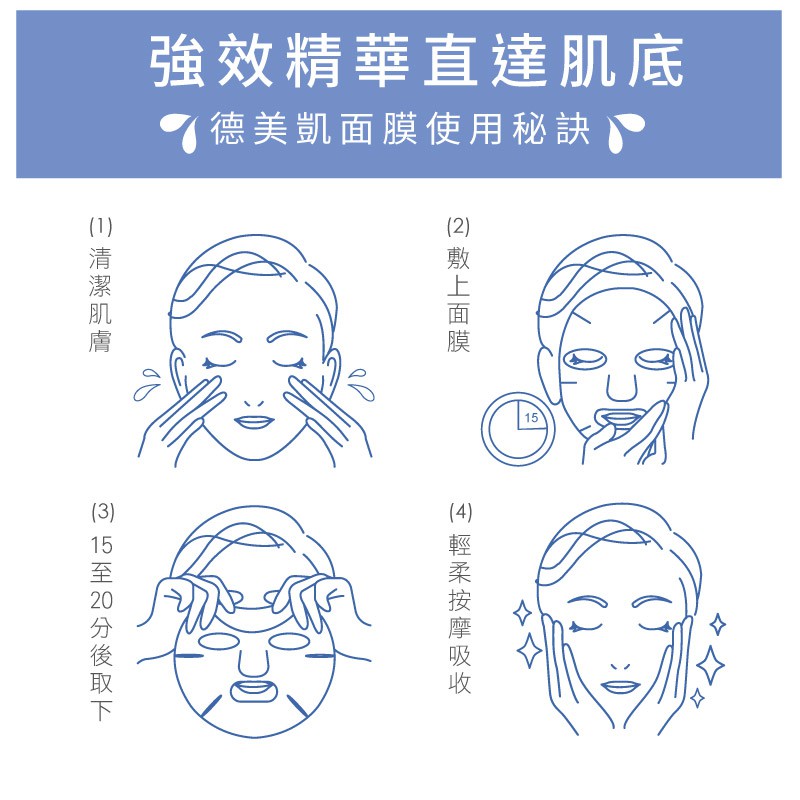 強效精華直達肌底

德美凱面膜使用秘訣

(1)
清潔肌膚

(2)
敷上面膜

15

(3)
15至20分後取下

(4)
輕柔按摩吸收