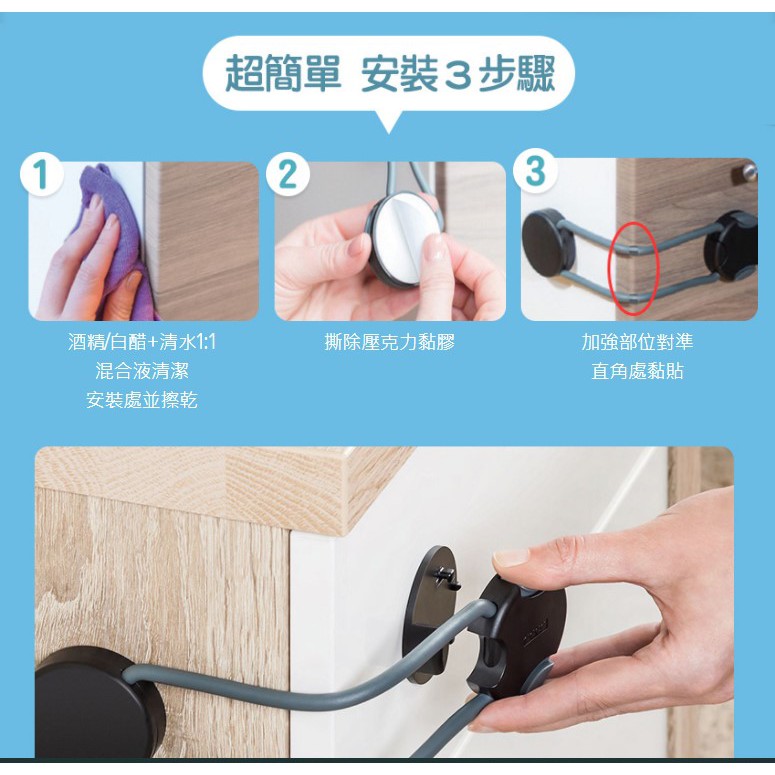 超簡單 安裝３步驟

1

酒精/白醋+清水1:1
混合液清潔
安裝處並擦乾

2

撕除壓克力黏膠

3

加強部位對準
直角處黏貼