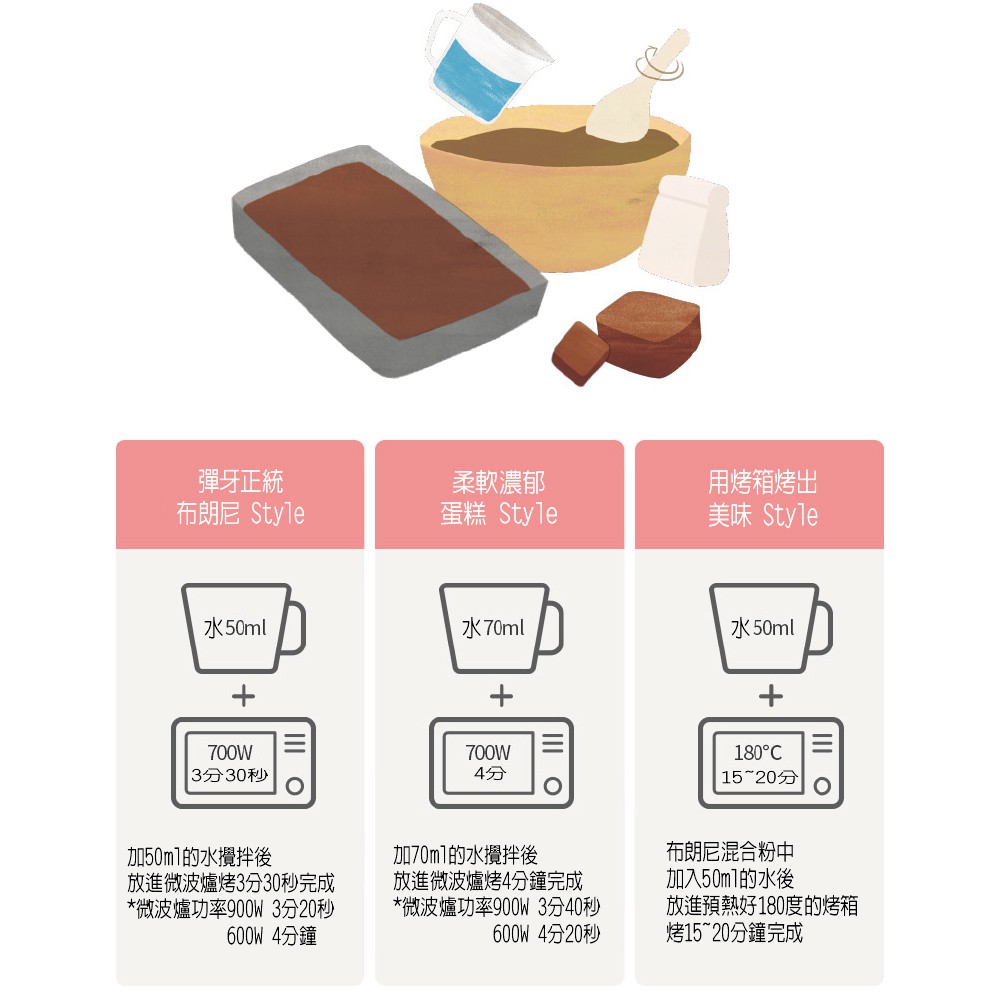 彈牙正統
布朗尼 Style

水50ml

+

700W
3分30秒

加50ml的水攪拌後
放進微波爐烤3分30秒完成
*微波爐功率900W 3分20秒
600W 4分鐘

柔軟濃郁
蛋糕 Style

水70ml

+

700W
4分

加70ml的水攪拌後
放進微波爐烤4分鐘完成
*微波爐功率900W 3分40秒
600W 4分20秒

用烤箱烤出
美味 Style

水50ml

+

180°C
15~20分

布朗尼混合粉中
加入50ml的水後
放進預熱好180度的烤箱
烤15~20分鐘完成