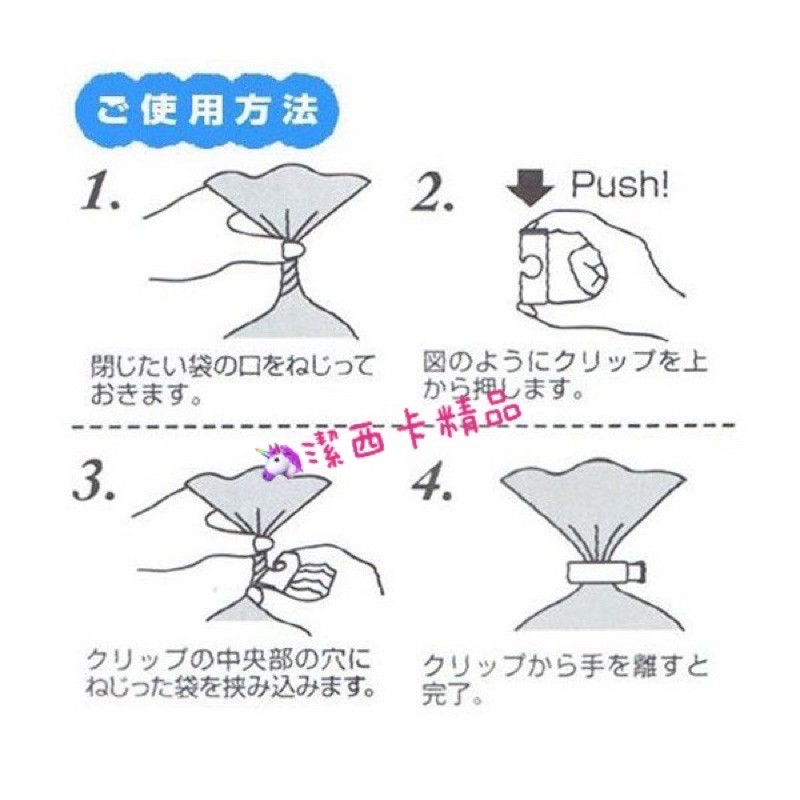 ご使用方法

1.

閉じたい袋の口をねじっておきます。

2.

Push!

図のようにクリップを上から押します。

潔西卡精品

3.

クリップの中央部の穴にねじった袋を挟み込みます。

4.

クリップから手を離すと完了。