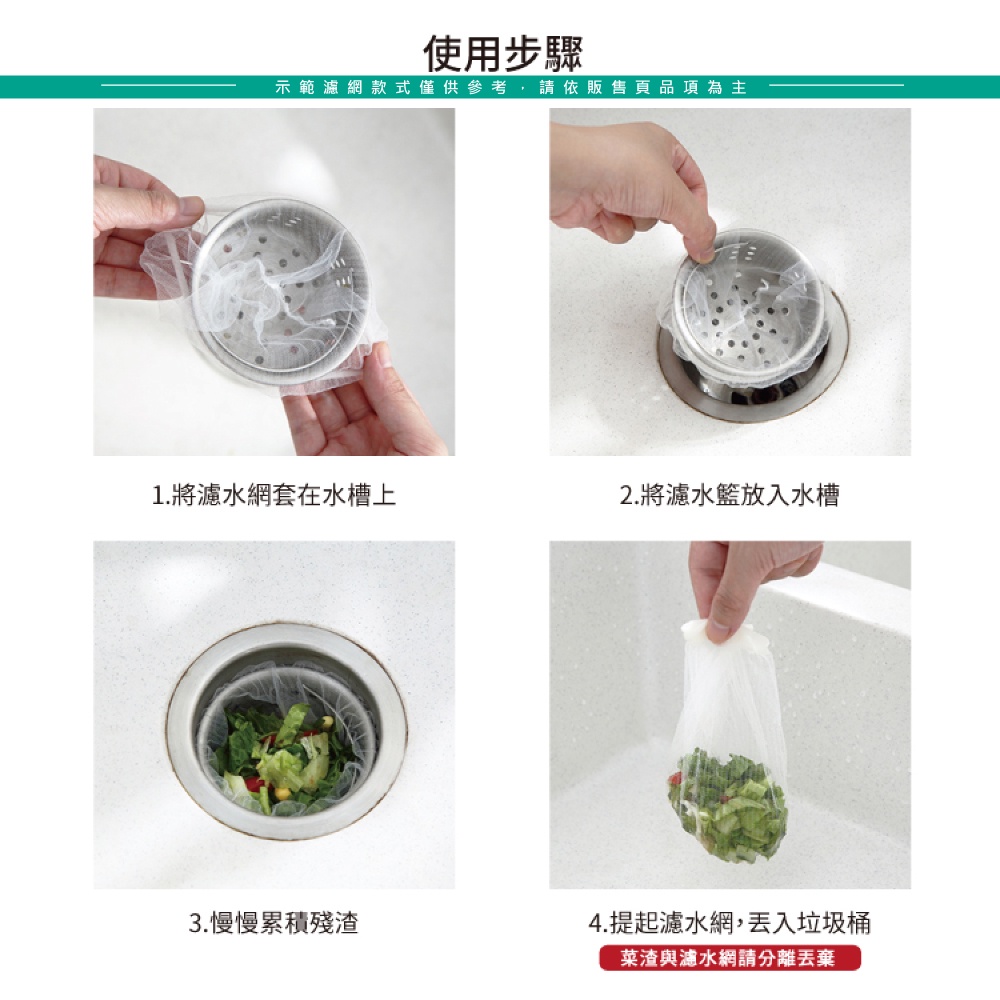 使用步驟

示範濾網款式僅供參考，請依販售頁品項為主

1.將濾水網套在水槽上

2.將濾水籃放入水槽

3.慢慢累積殘渣

4.提起濾水網，丟入垃圾桶

菜渣與濾水網請分離丟棄