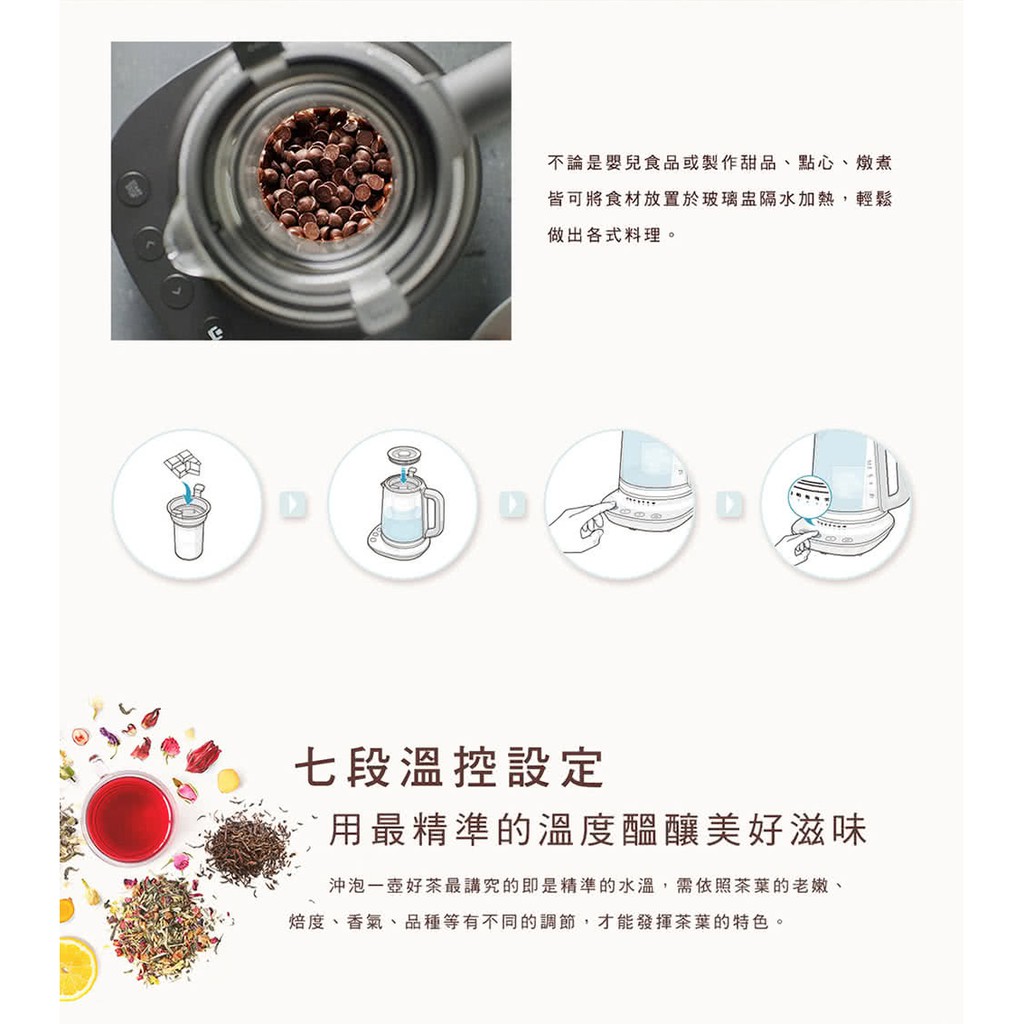 不論是嬰兒食品或製作甜品、點心、燉煮皆可將食材放置於玻璃盅隔水加熱，輕鬆做出各式料理。

七段溫控設定

用最精準的溫度醞釀美好滋味

沖泡一壺好茶最講究的即是精準的水溫，需依照茶葉的老嫩、焙度、香氣、品種等有不同的調節，才能發揮茶葉的特色。