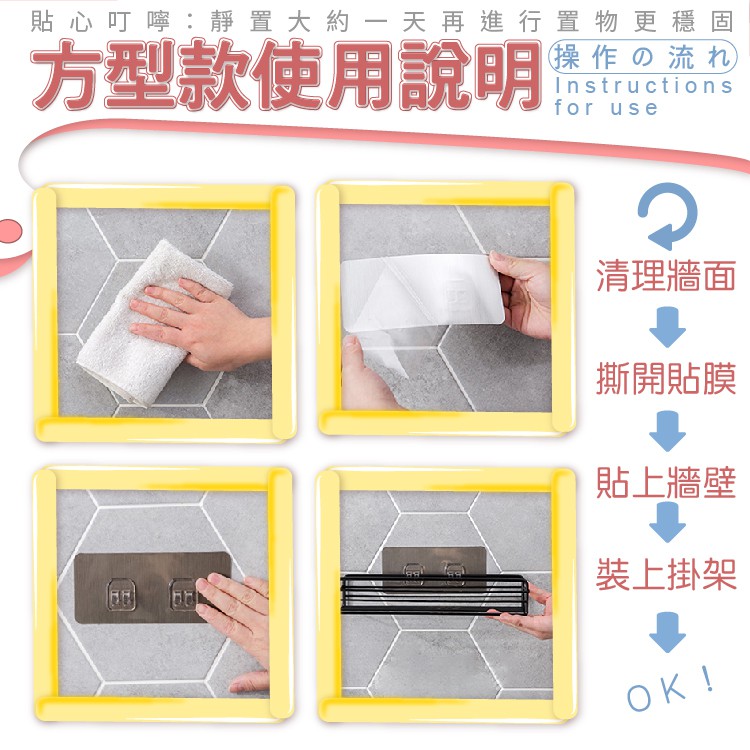 貼心叮嚀：靜置大約一天再進行置物更穩固

方型款使用說明

操作の流れ
Instructions for use

清理牆面

撕開貼膜

貼上牆壁

裝上掛架

OK！