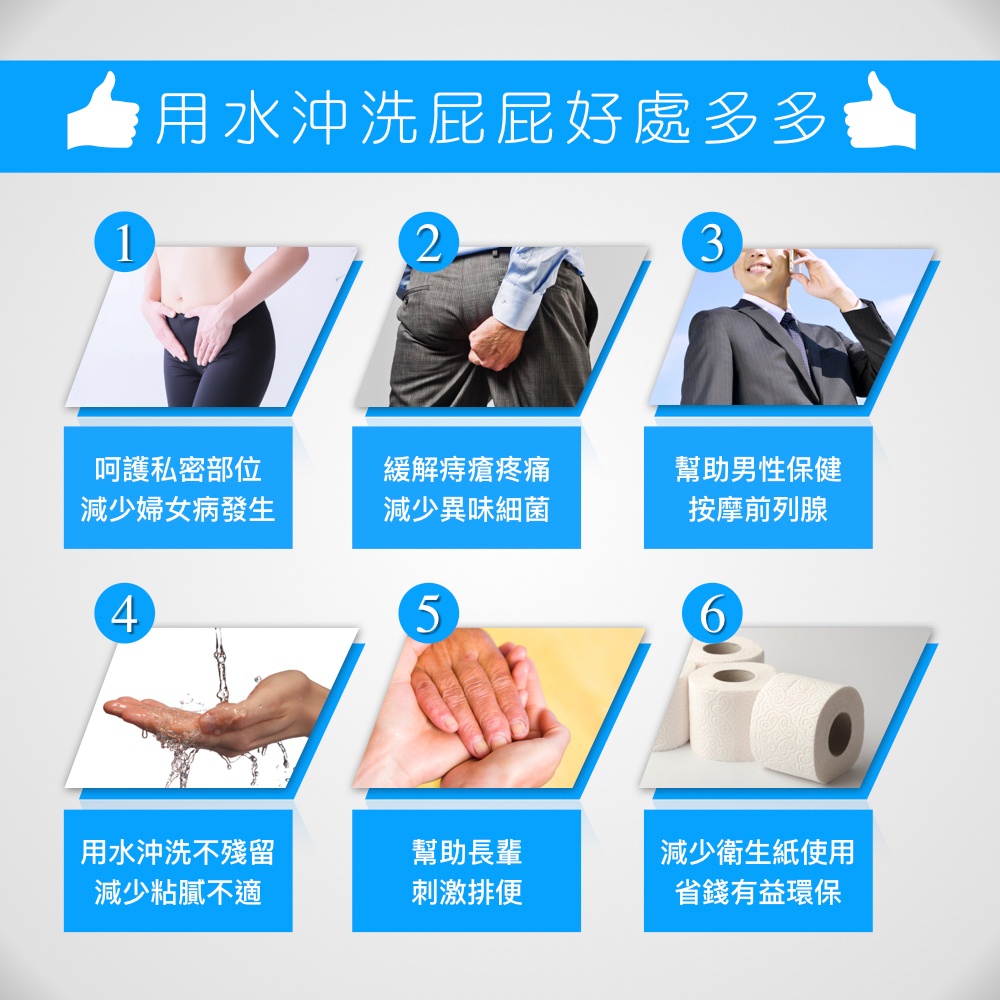 用水沖洗屁屁好處多多

1

呵護私密部位
減少婦女病發生

2

緩解痔瘡疼痛
減少異味細菌

3

幫助男性保健
按摩前列腺

4

用水沖洗不殘留
減少粘膩不適

5

幫助長輩
刺激排便

6

減少衛生紙使用
省錢有益環保