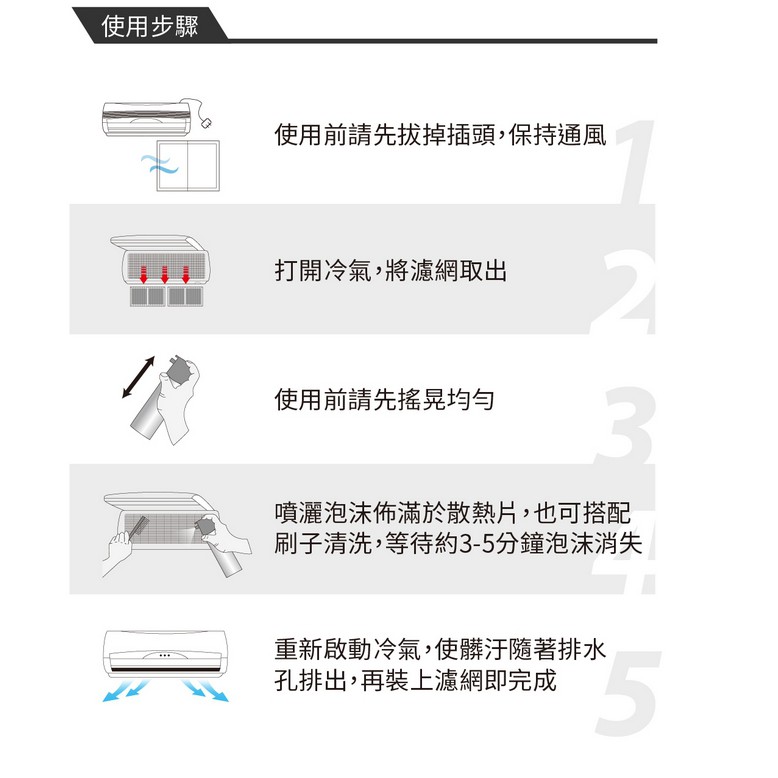 使用步驟

使用前請先拔掉插頭，保持通風

1

打開冷氣，將濾網取出

2

使用前請先搖晃均勻

3

噴灑泡沫佈滿於散熱片，也可搭配刷子清洗，等待約3-5分鐘泡沫消失

4

重新啟動冷氣，使髒汙隨著排水孔排出，再裝上濾網即完成

5