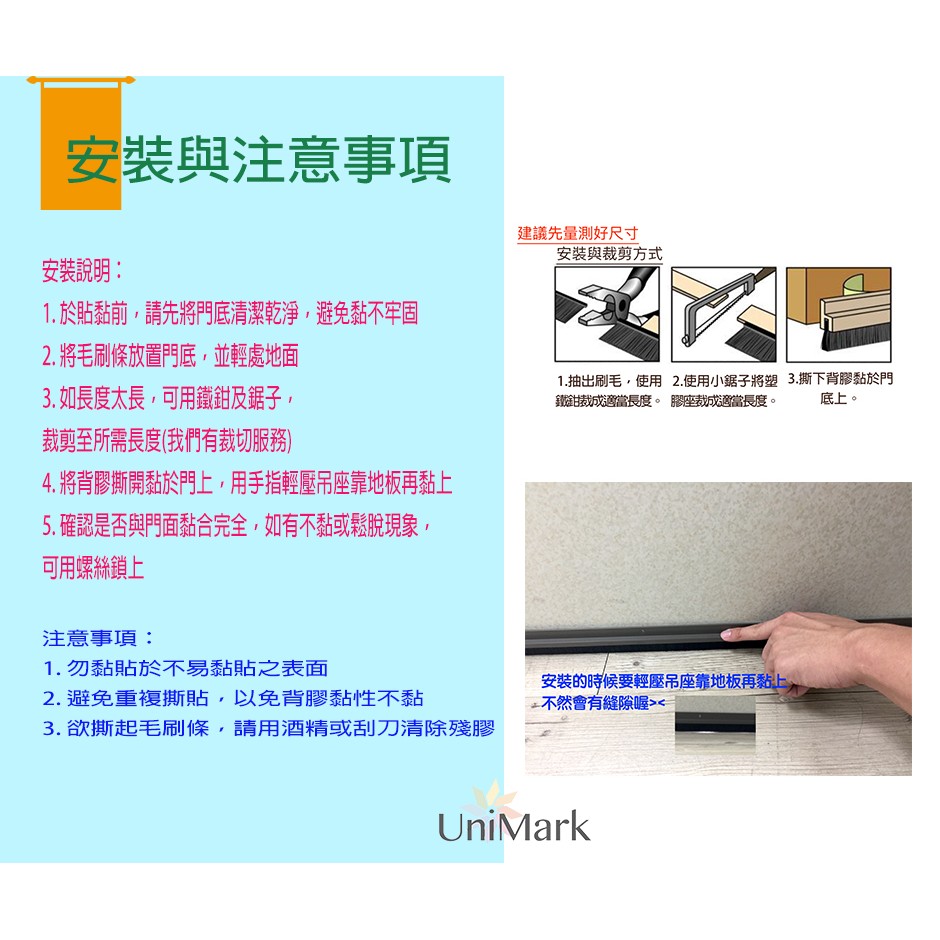 安裝與注意事項

安裝說明：
1. 於貼黏前，請先將門底清潔乾淨，避免黏不牢固
2. 將毛刷條放置門底，並輕處地面
3. 如長度太長，可用鐵鉗及鋸子，
裁剪至所需長度(我們有裁切服務)
4. 將背膠撕開黏於門上，用手指輕壓吊座靠地板再黏上
5. 確認是否與門面黏合完全，如有不黏或鬆脫現象，
可用螺絲鎖上

注意事項：
1. 勿黏貼於不易黏貼之表面
2. 避免重複撕貼，以免背膠黏性不黏
3. 欲撕起毛刷條，請用酒精或刮刀清除殘膠

建議先量測好尺寸
安裝與裁剪方式

1.抽出刷毛，使用鐵鉗裁成適當長度。
2.使用小鋸子將塑膠座裁成適當長度。
3.撕下背膠黏於門底上。

安裝的時候要輕壓吊座靠地板再黏上
不然會有縫隙喔><

UniMark