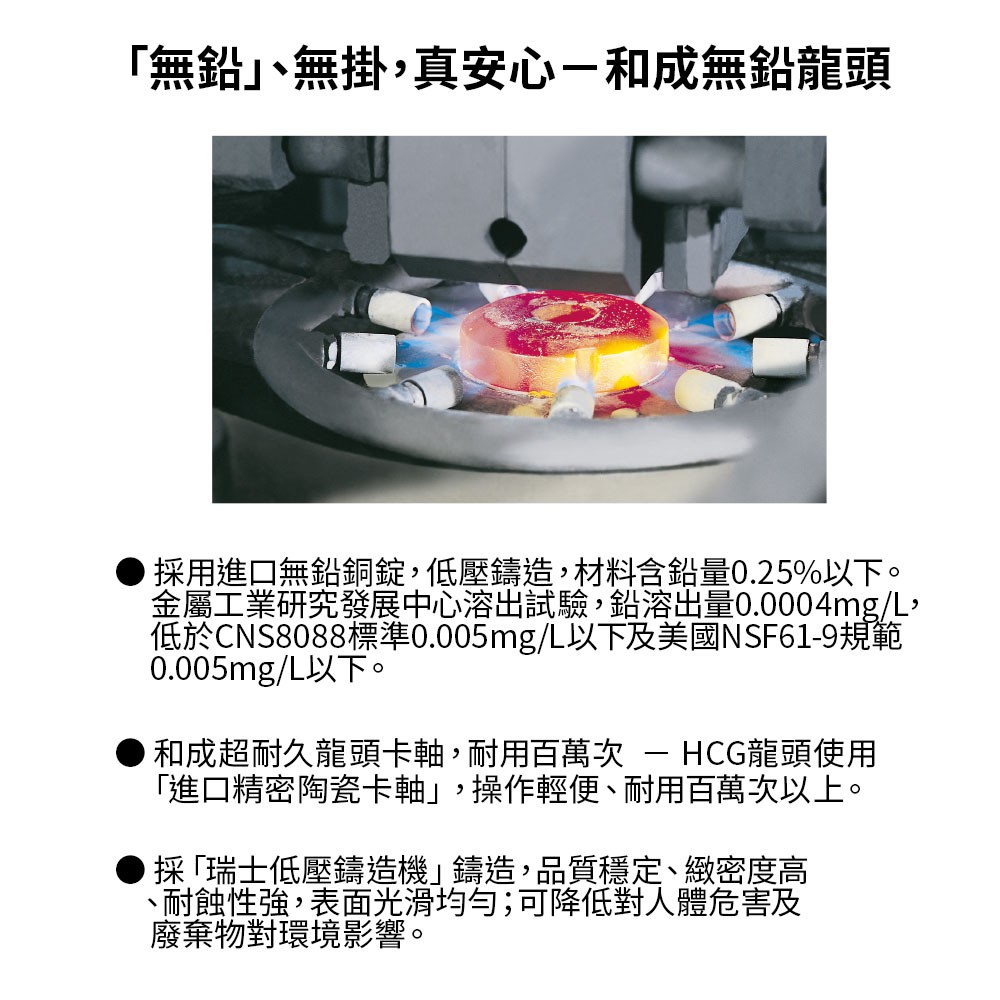 「無鉛」、無掛，真安心－和成無鉛龍頭

● 採用進口無鉛銅錠，低壓鑄造，材料含鉛量0.25%以下。金屬工業研究發展中心溶出試驗，鉛溶出量0.0004mg/L，低於CNS8088標準0.005mg/L以下及美國NSF61-9規範0.005mg/L以下。

● 和成超耐久龍頭卡軸，耐用百萬次 － HCG龍頭使用「進口精密陶瓷卡軸」，操作輕便、耐用百萬次以上。

● 採「瑞士低壓鑄造機」鑄造，品質穩定、緻密度高、耐蝕性強，表面光滑均勻；可降低對人體危害及廢棄物對環境影響。