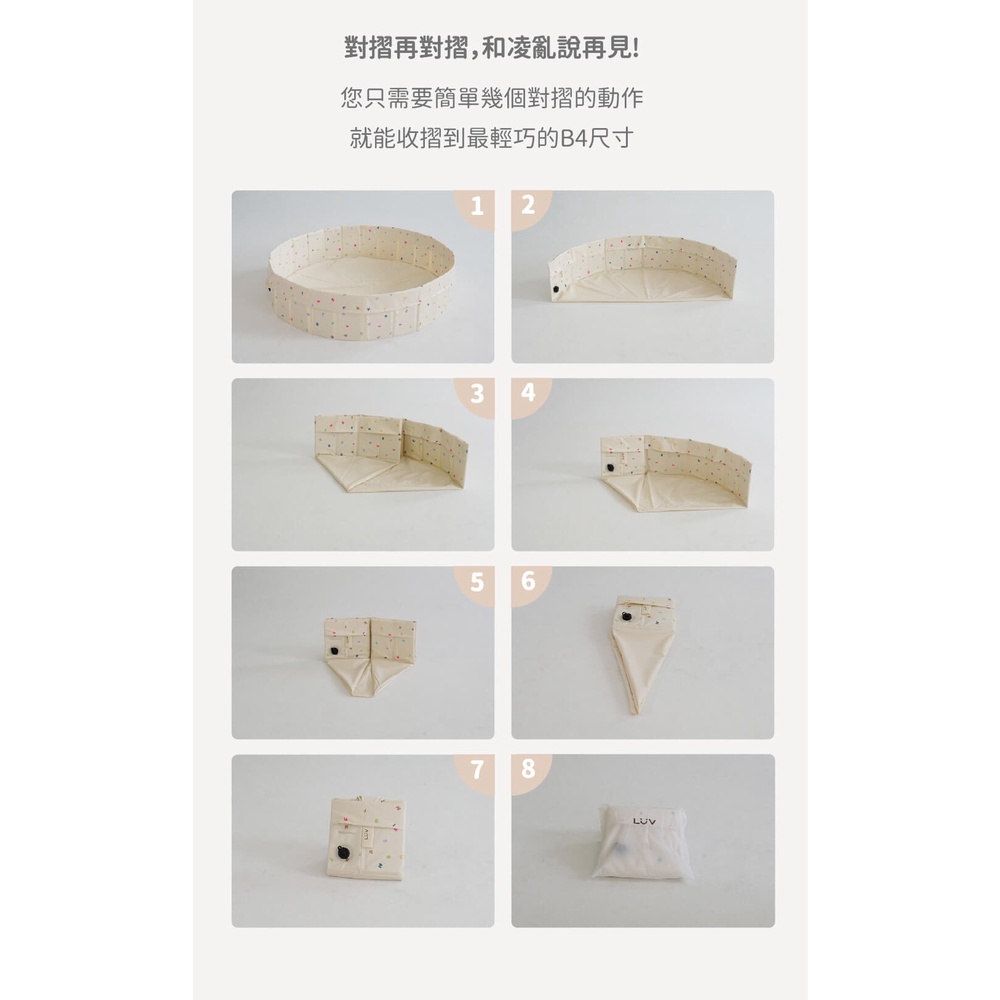 對摺再對摺,和凌亂說再見!

您只需要簡單幾個對摺的動作

就能收摺到最輕巧的B4尺寸

1

2

3

4

5

6

7

8

LUV