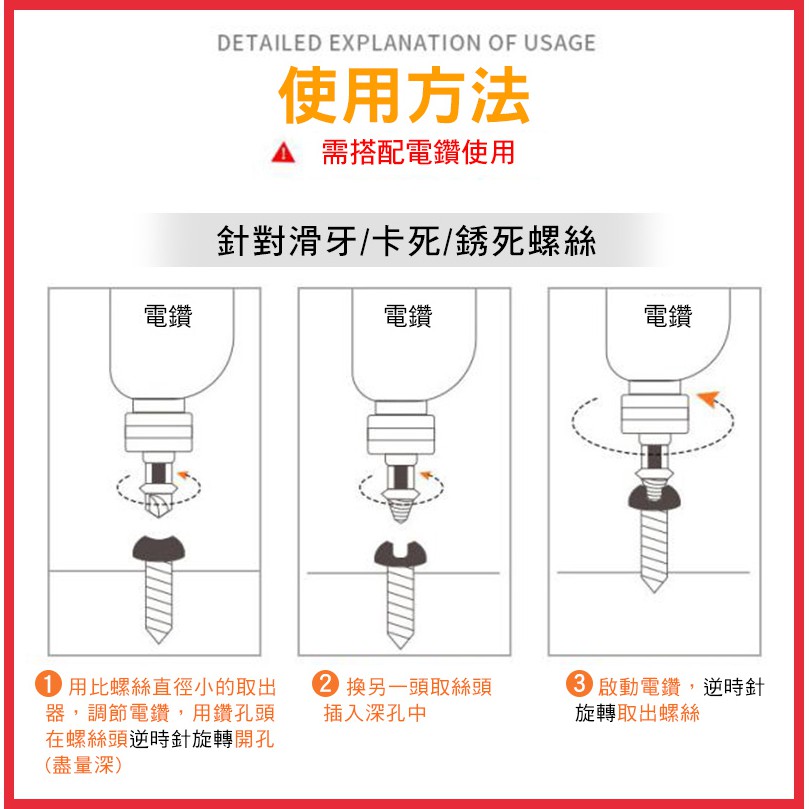 DETAILED EXPLANATION OF USAGE

使用方法

需搭配電鑽使用

針對滑牙/卡死/銹死螺絲

電鑽

電鑽

電鑽

1 用比螺絲直徑小的取出器，調節電鑽，用鑽孔頭在螺絲頭逆時針旋轉開孔（盡量深）

2 換另一頭取絲頭插入深孔中

3 啟動電鑽，逆時針旋轉取出螺絲